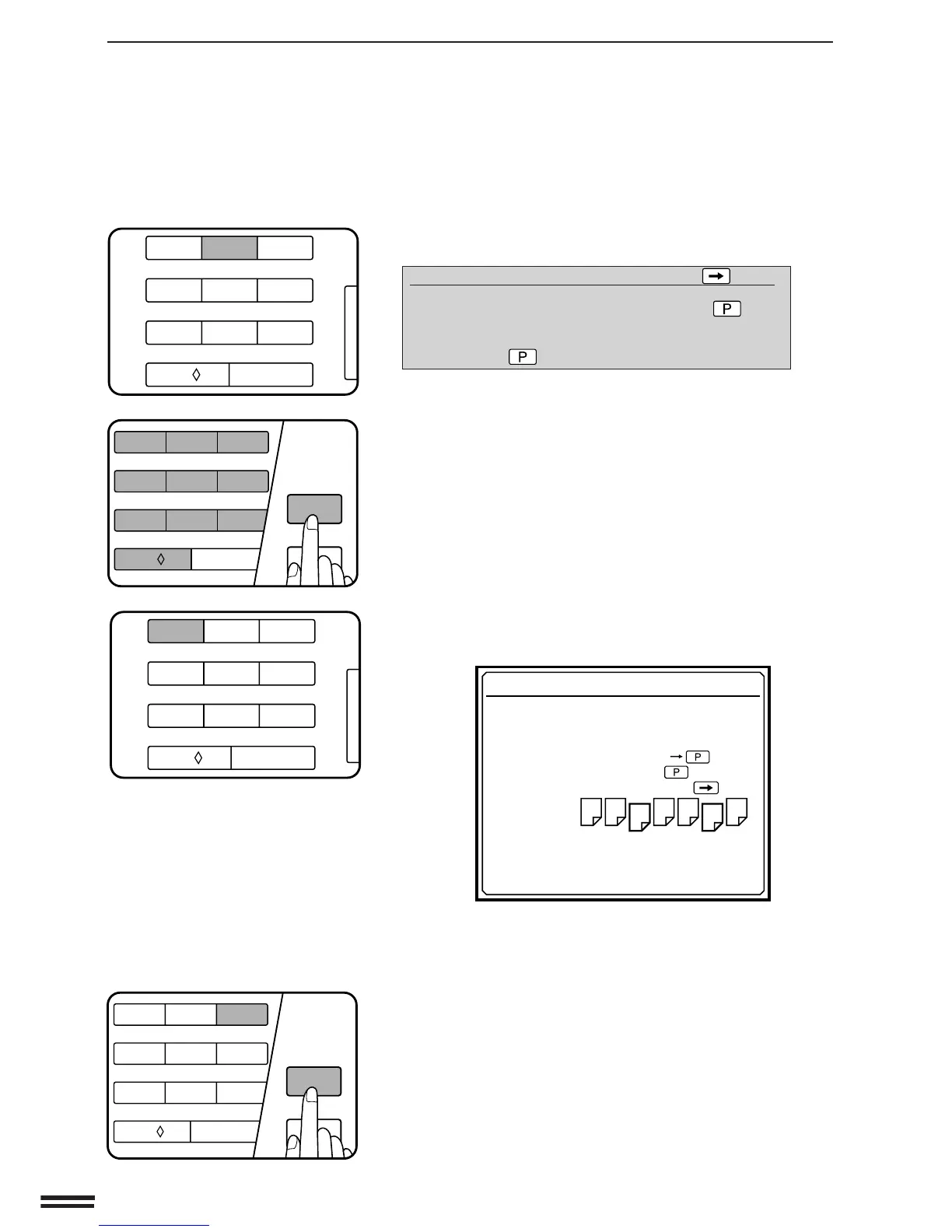 P
P
P
P