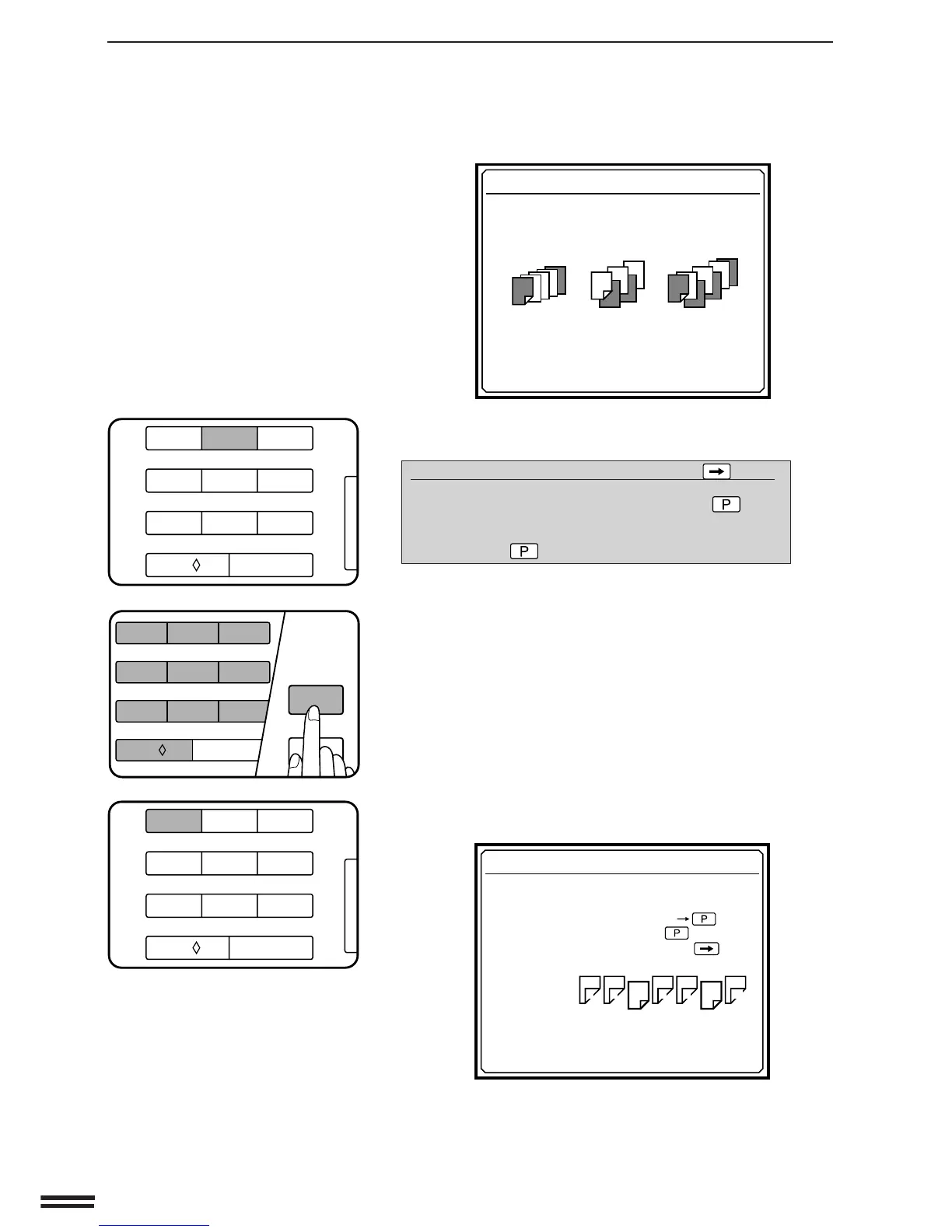 P

P

P

P