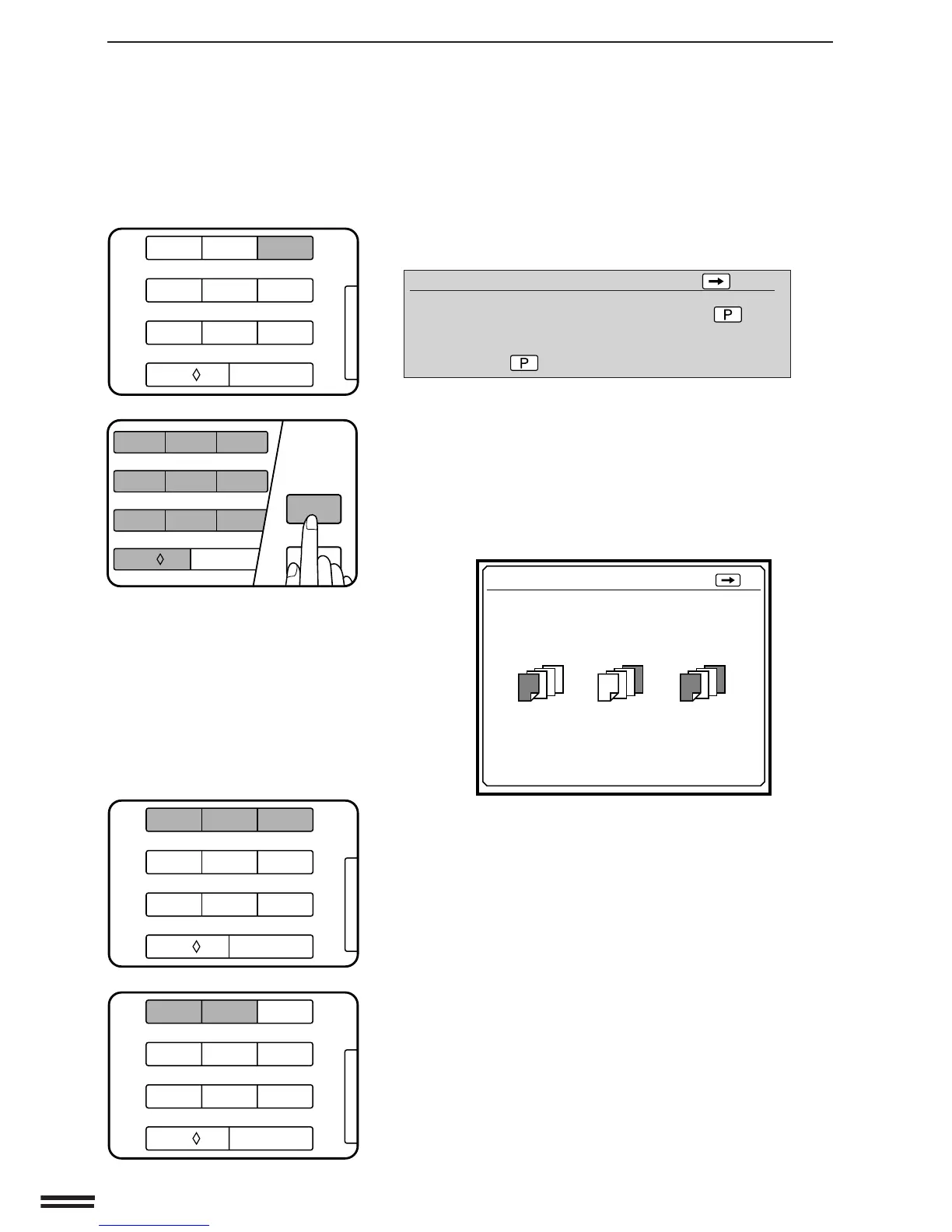 P

P