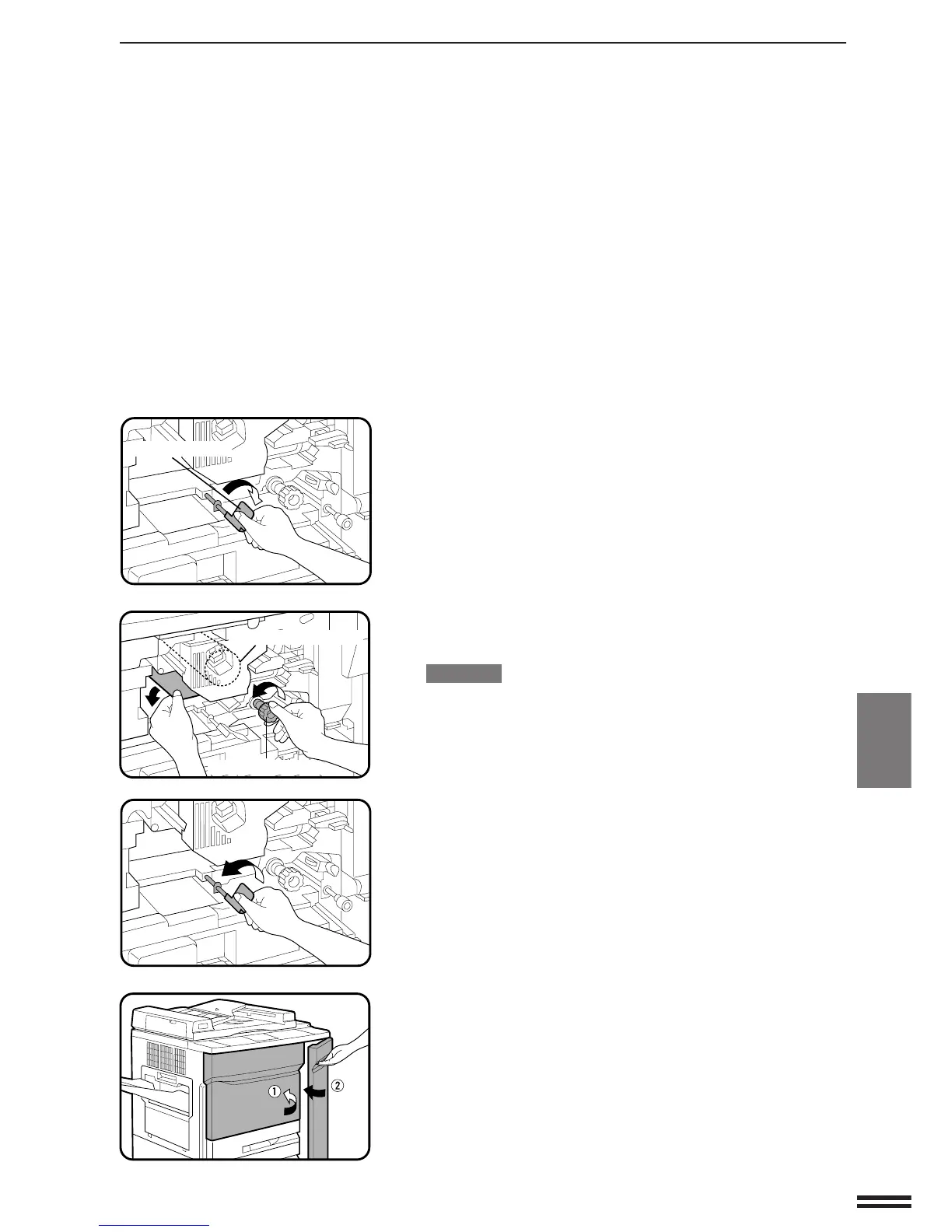 ①
②