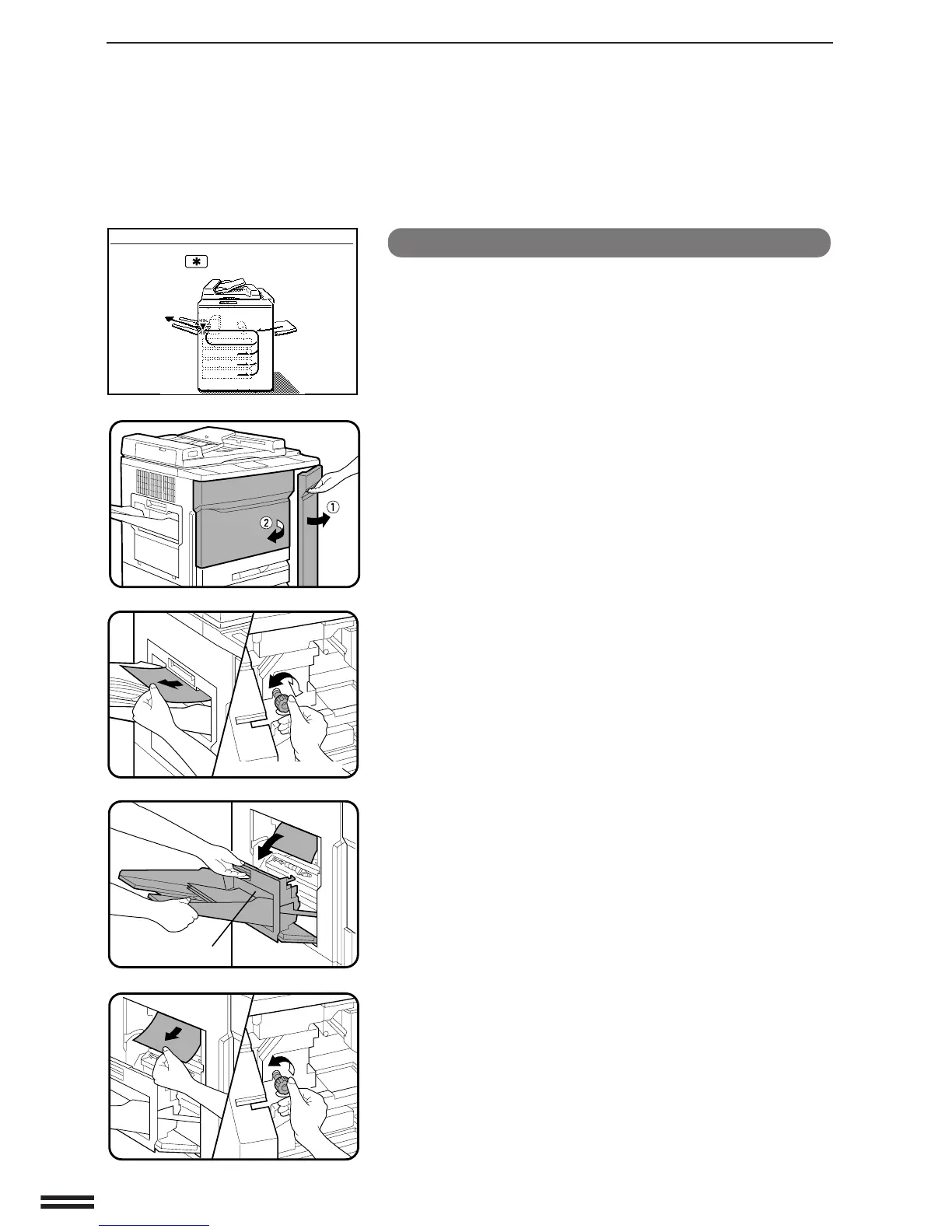 ①
②