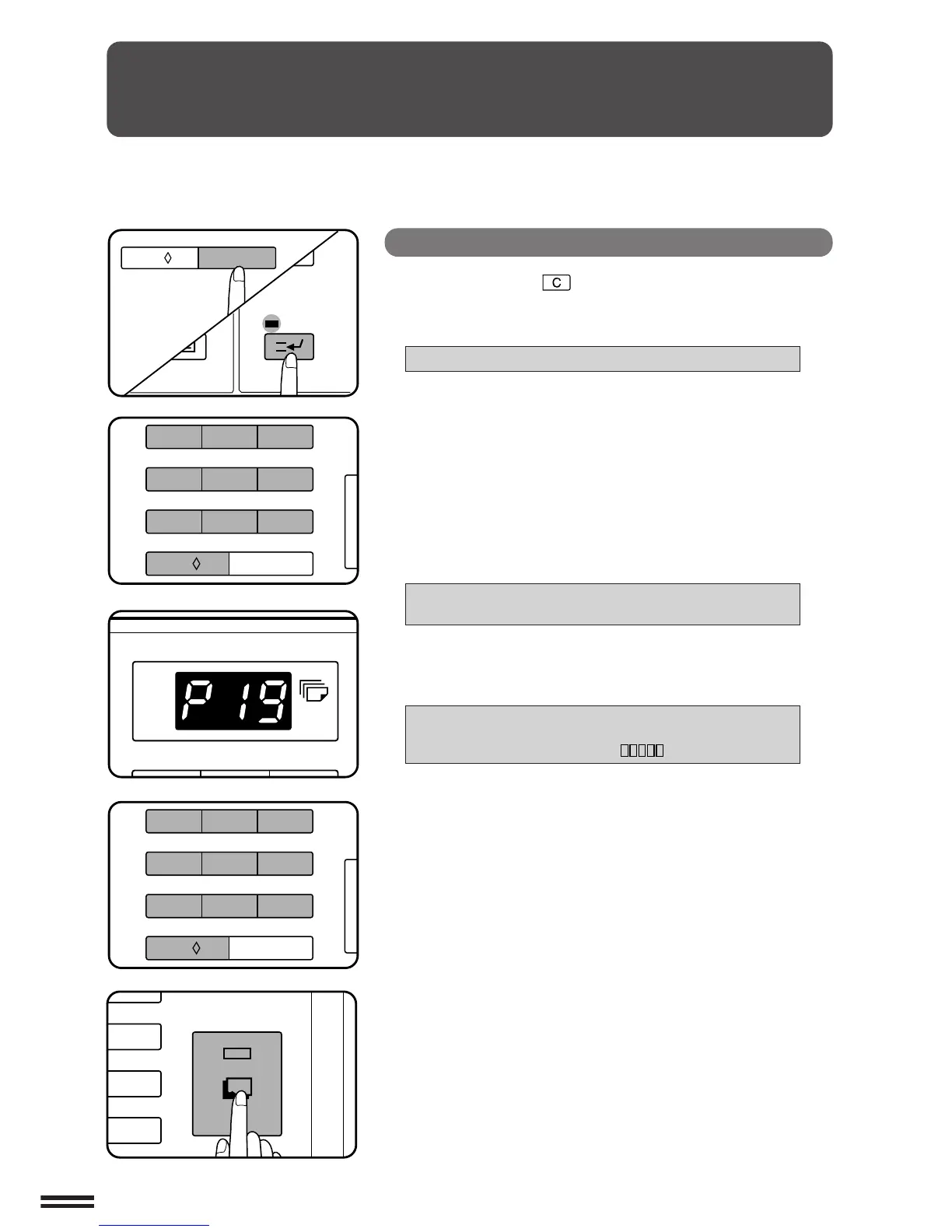 C

P 19