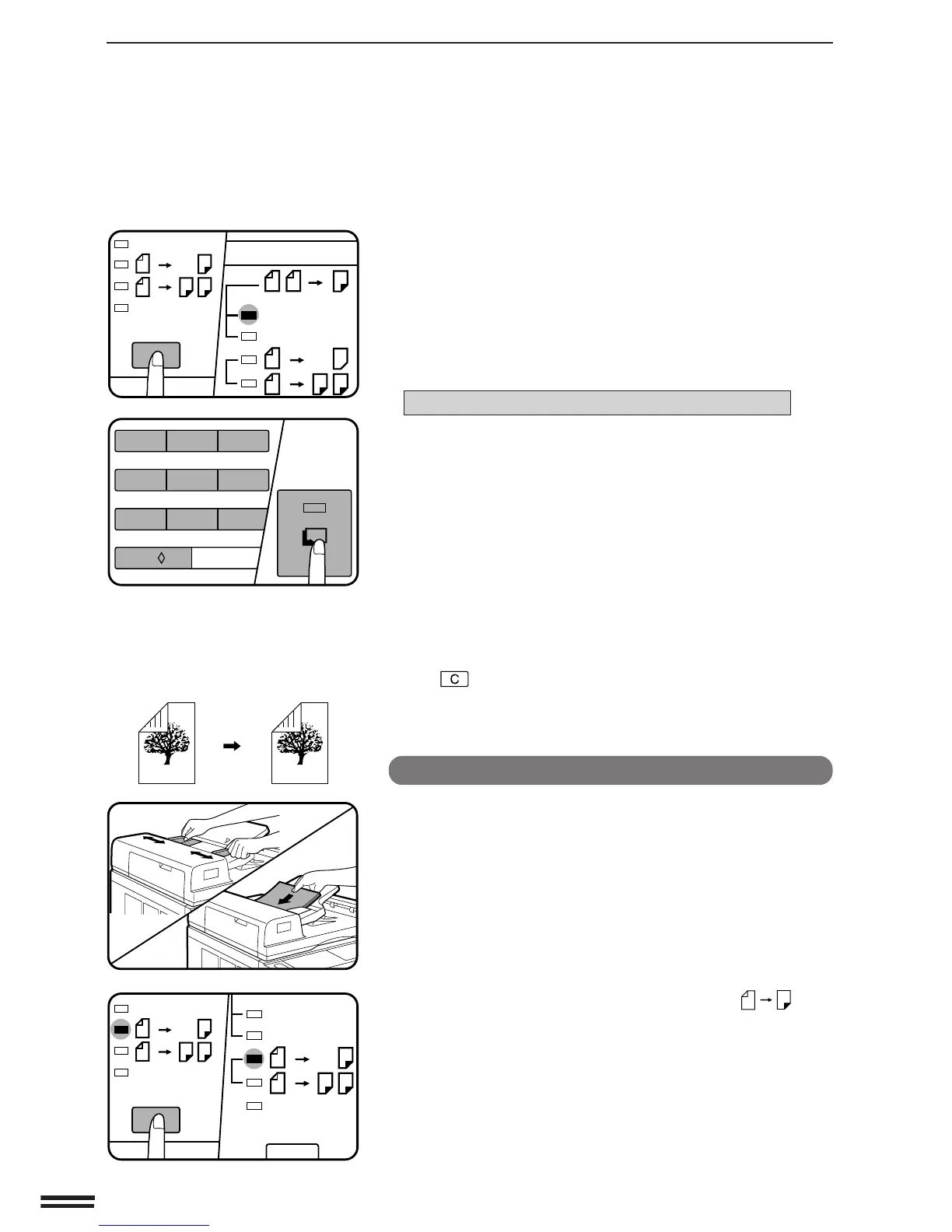 C