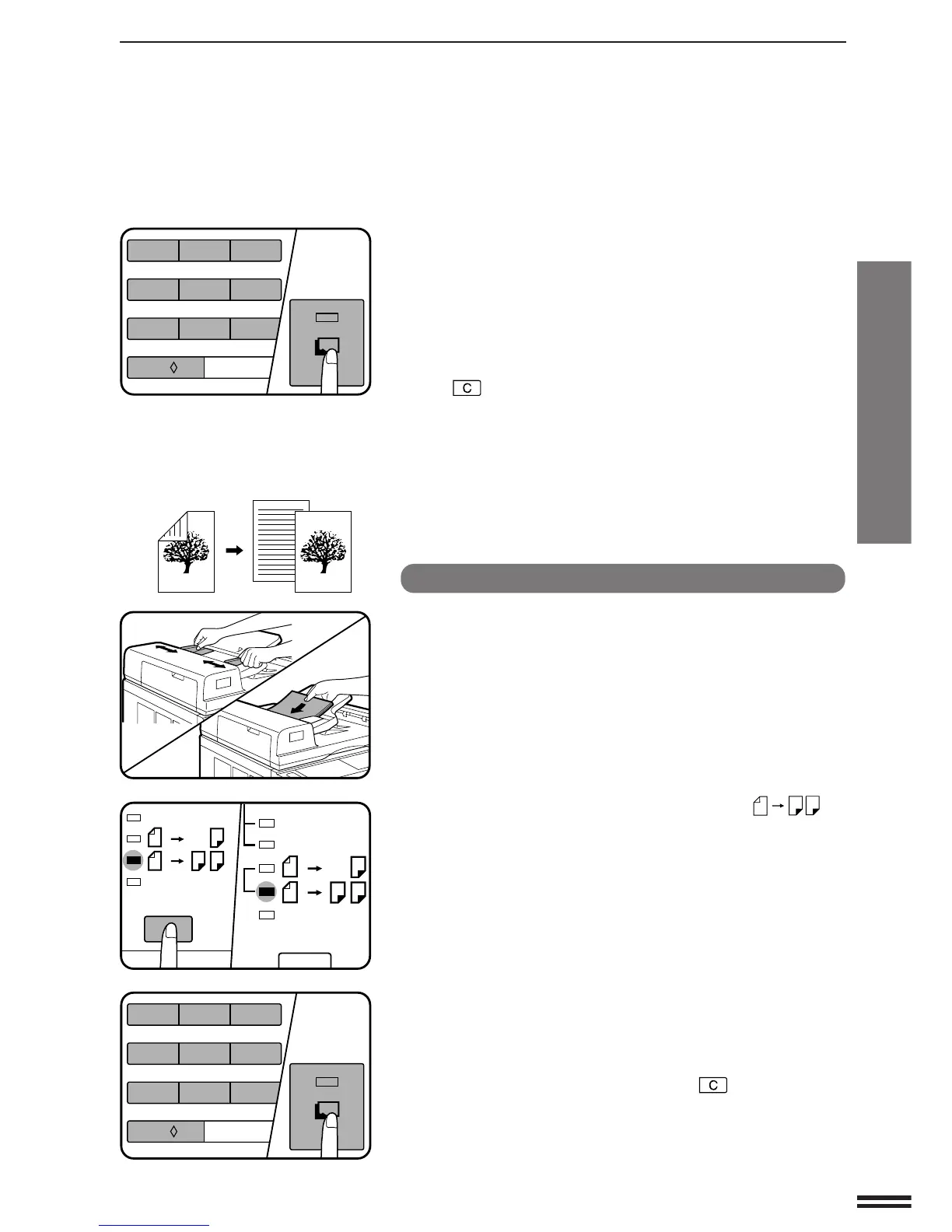 C

C