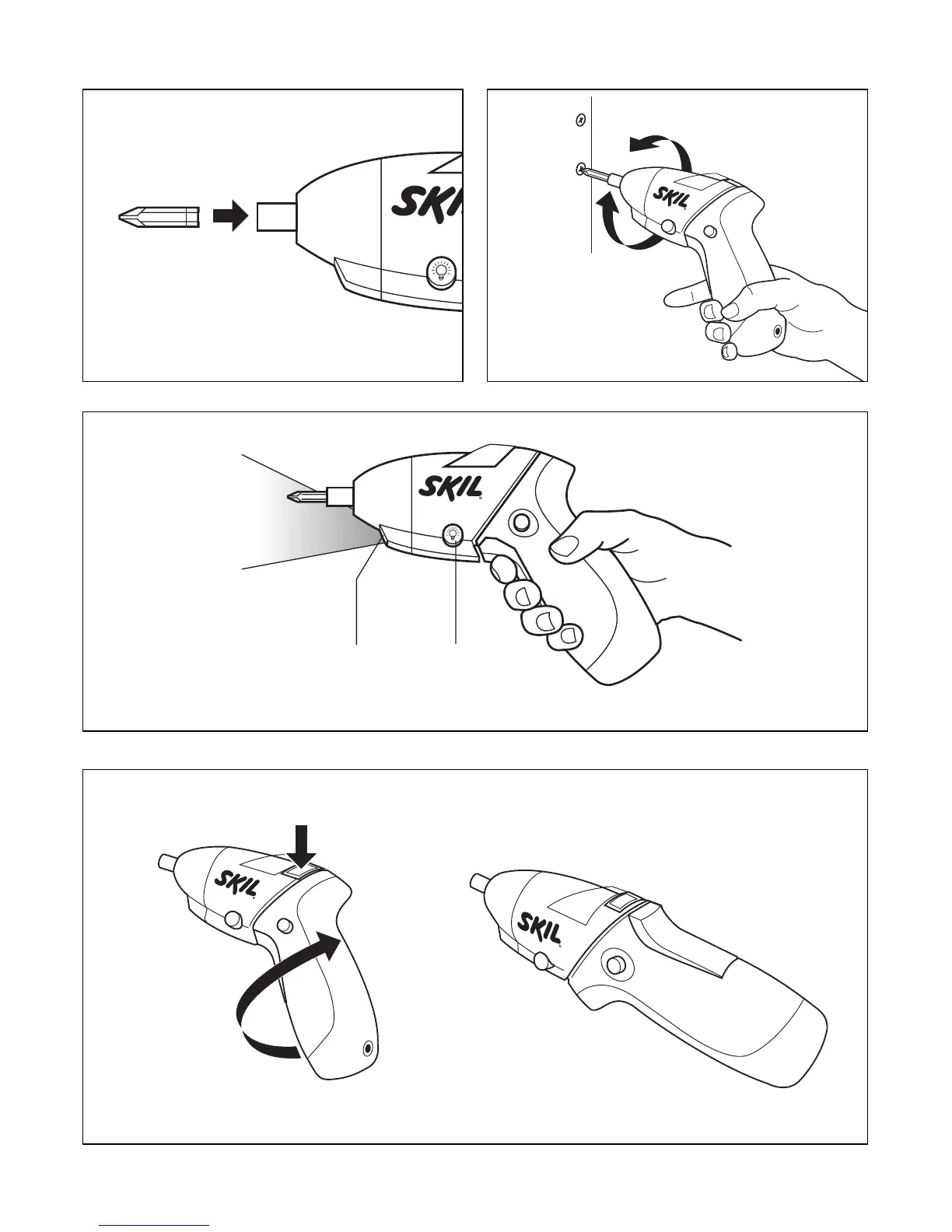 SKIL

SKIL

SKIL

SKIL

SKIL