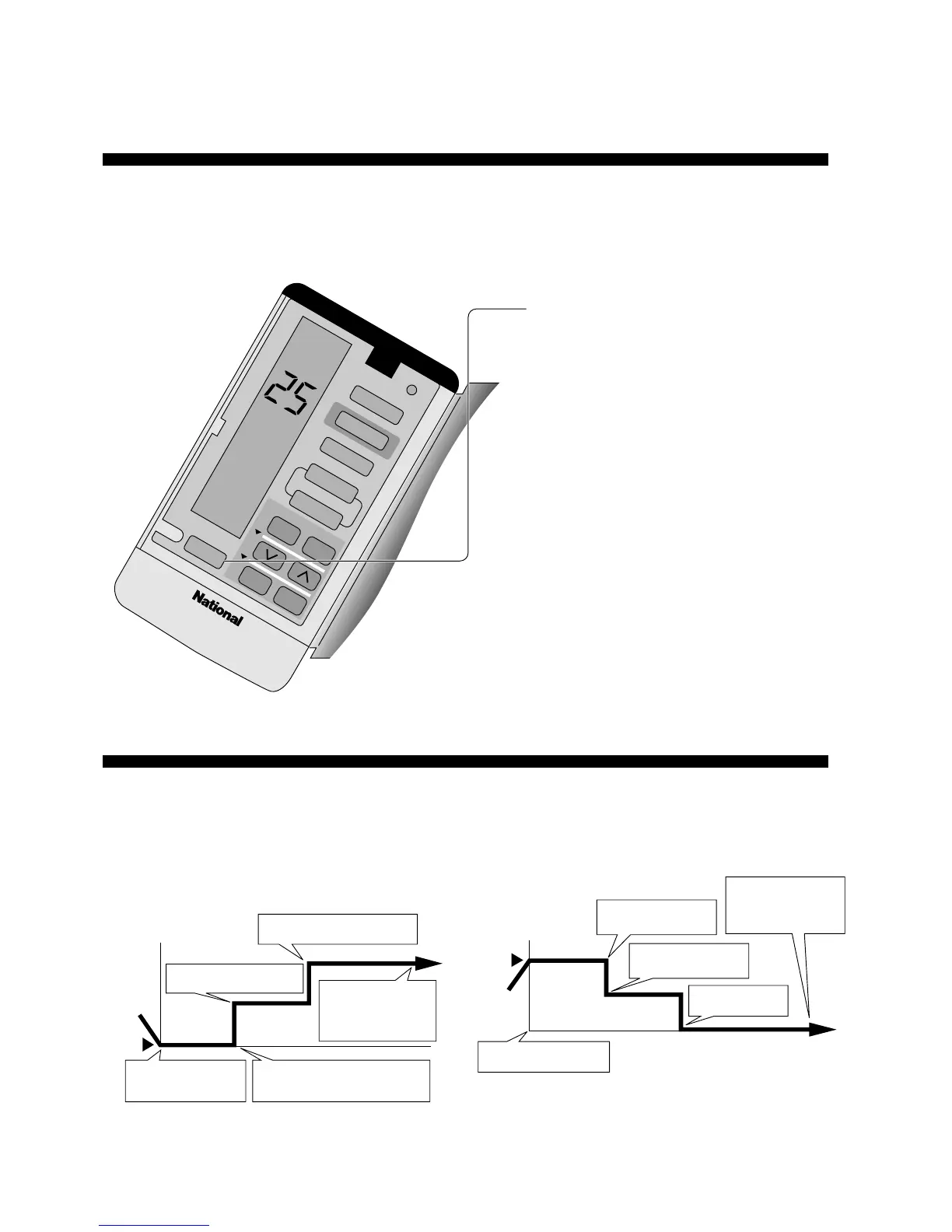 25

National