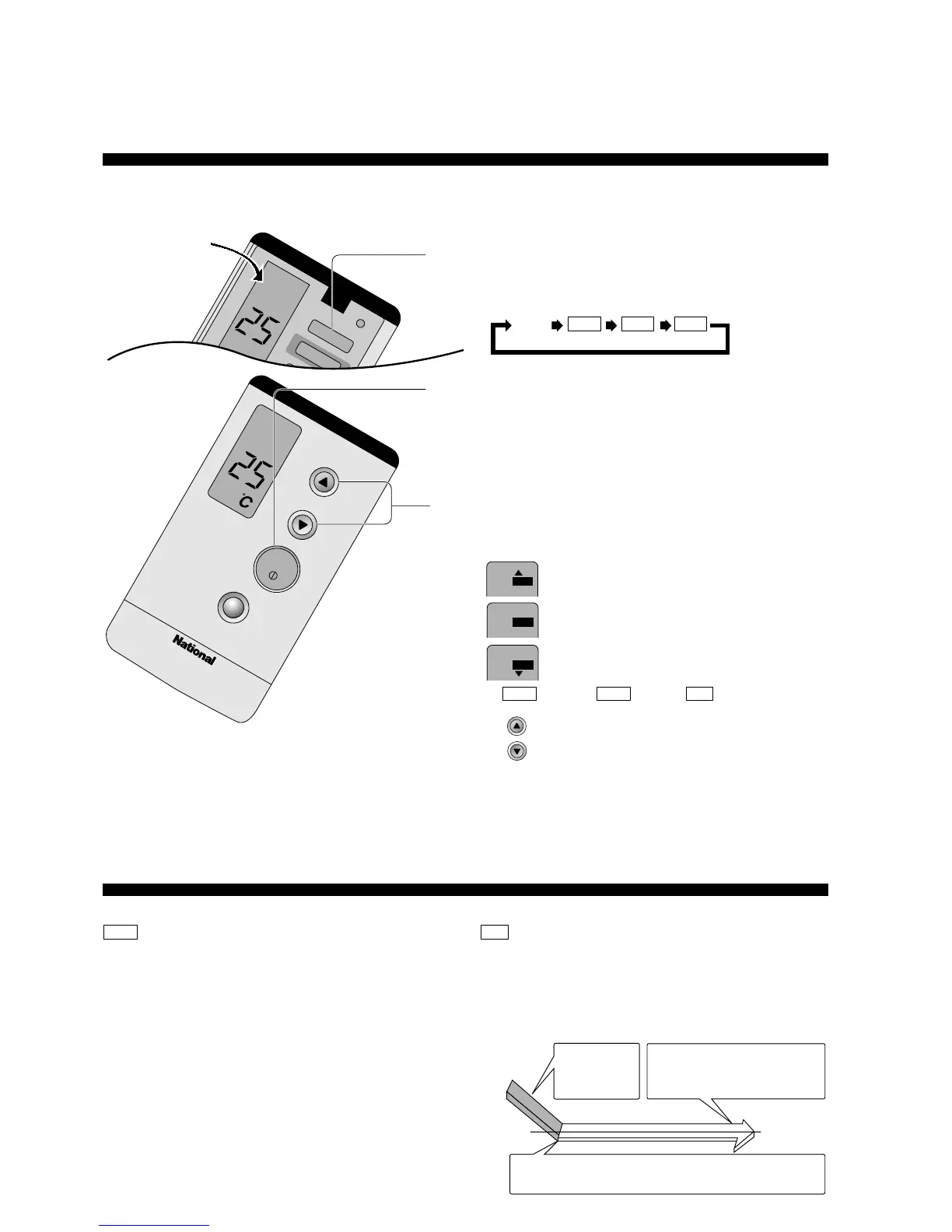 25

25
°C

National