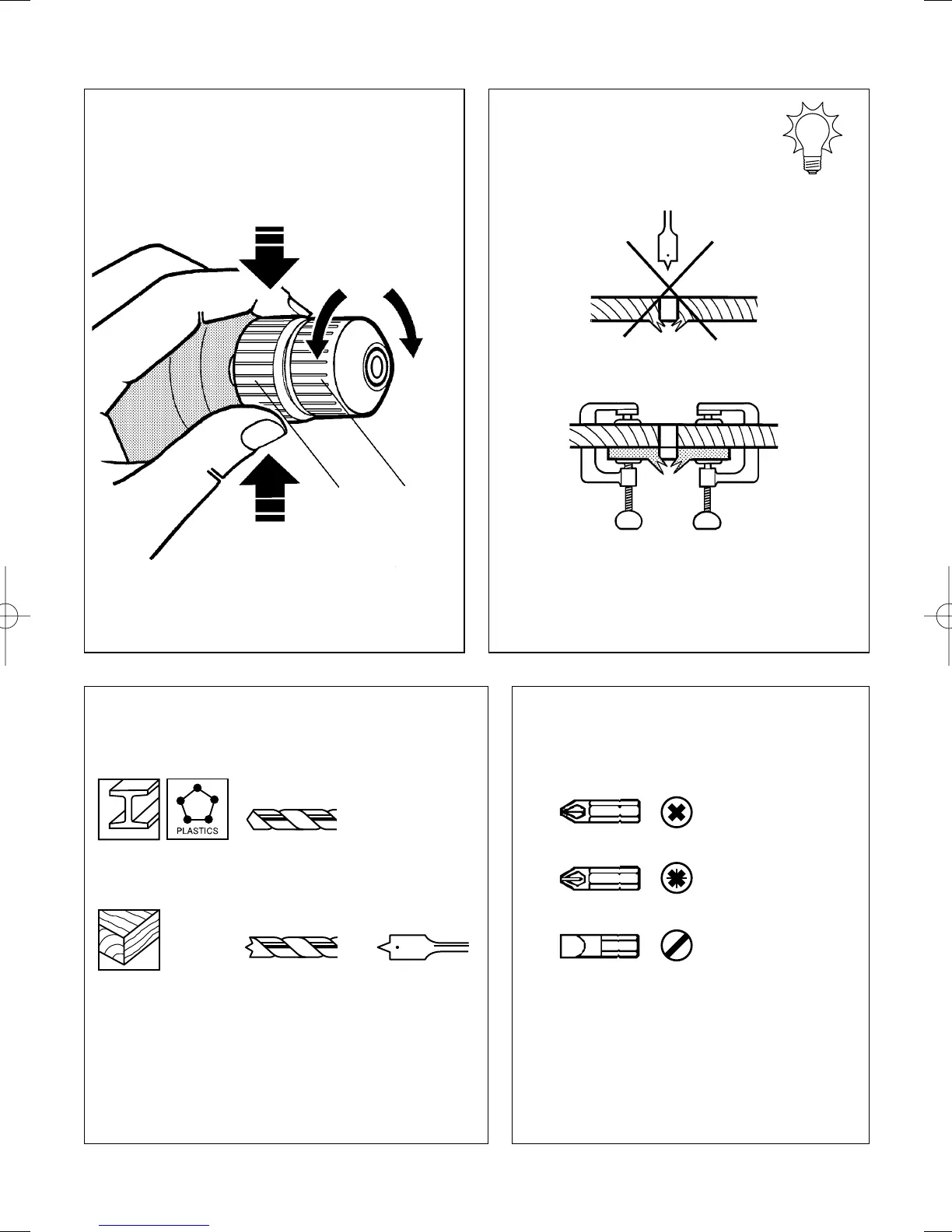 PLASTICS