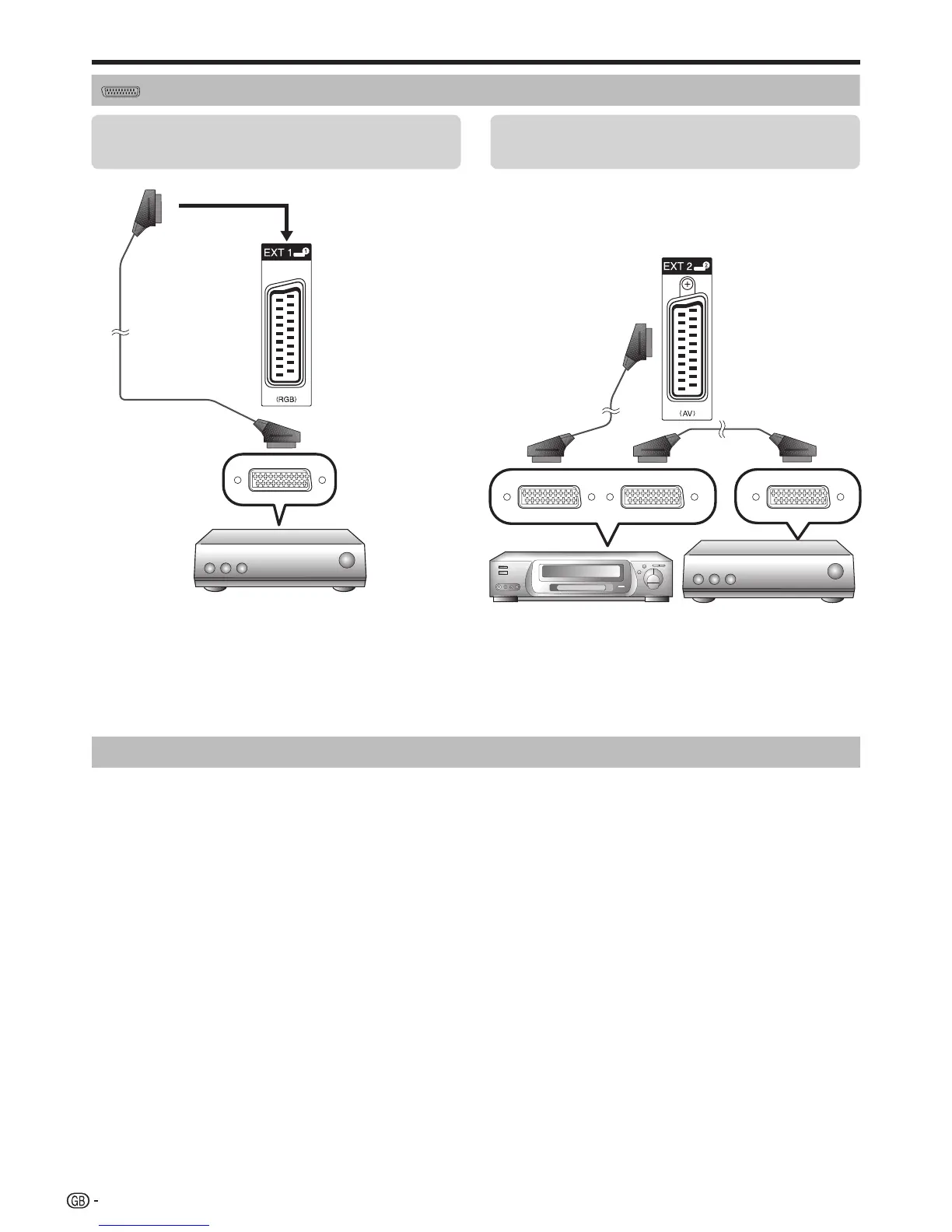 EXT 1

(RGB)

EXT 2

(AV)

GB -