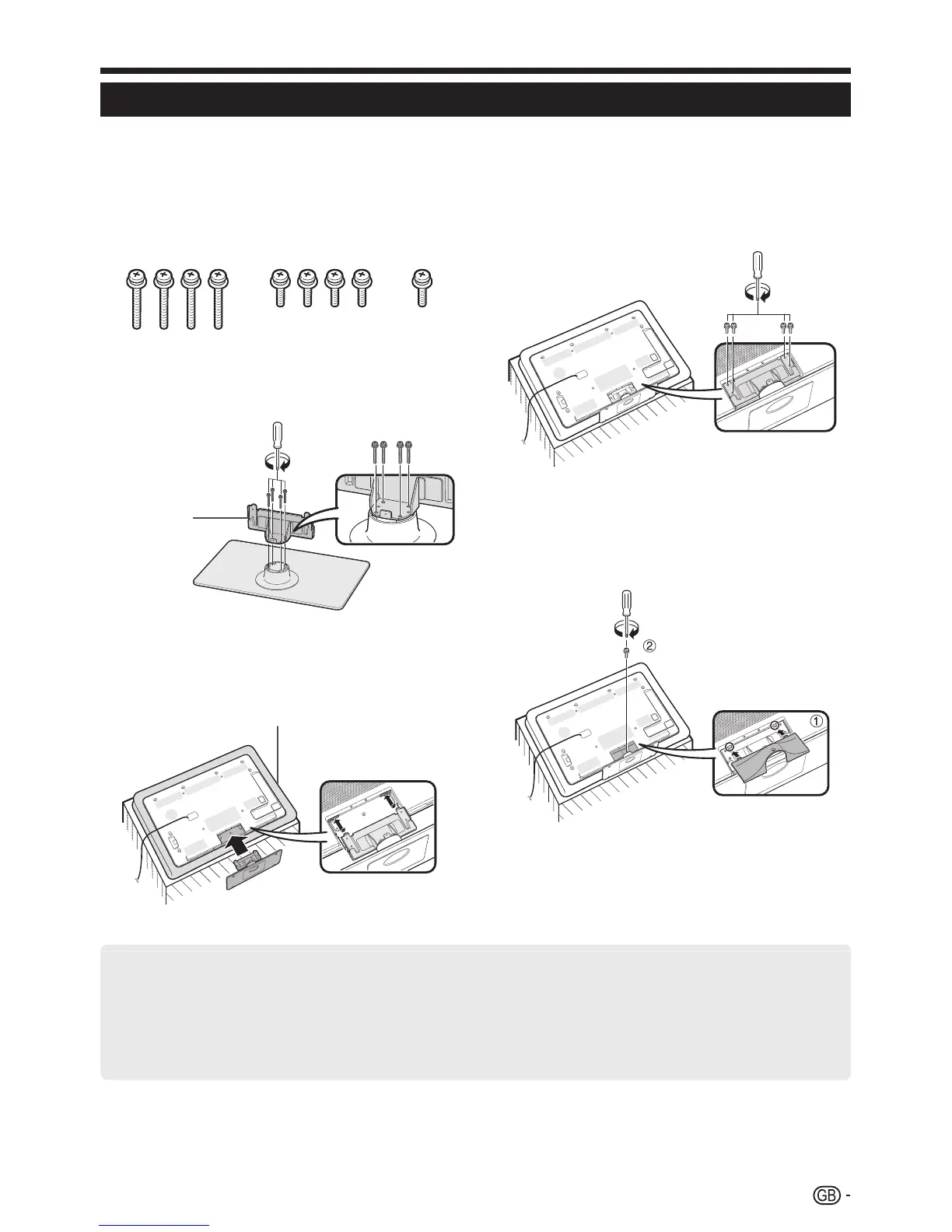 ②

①

GB -