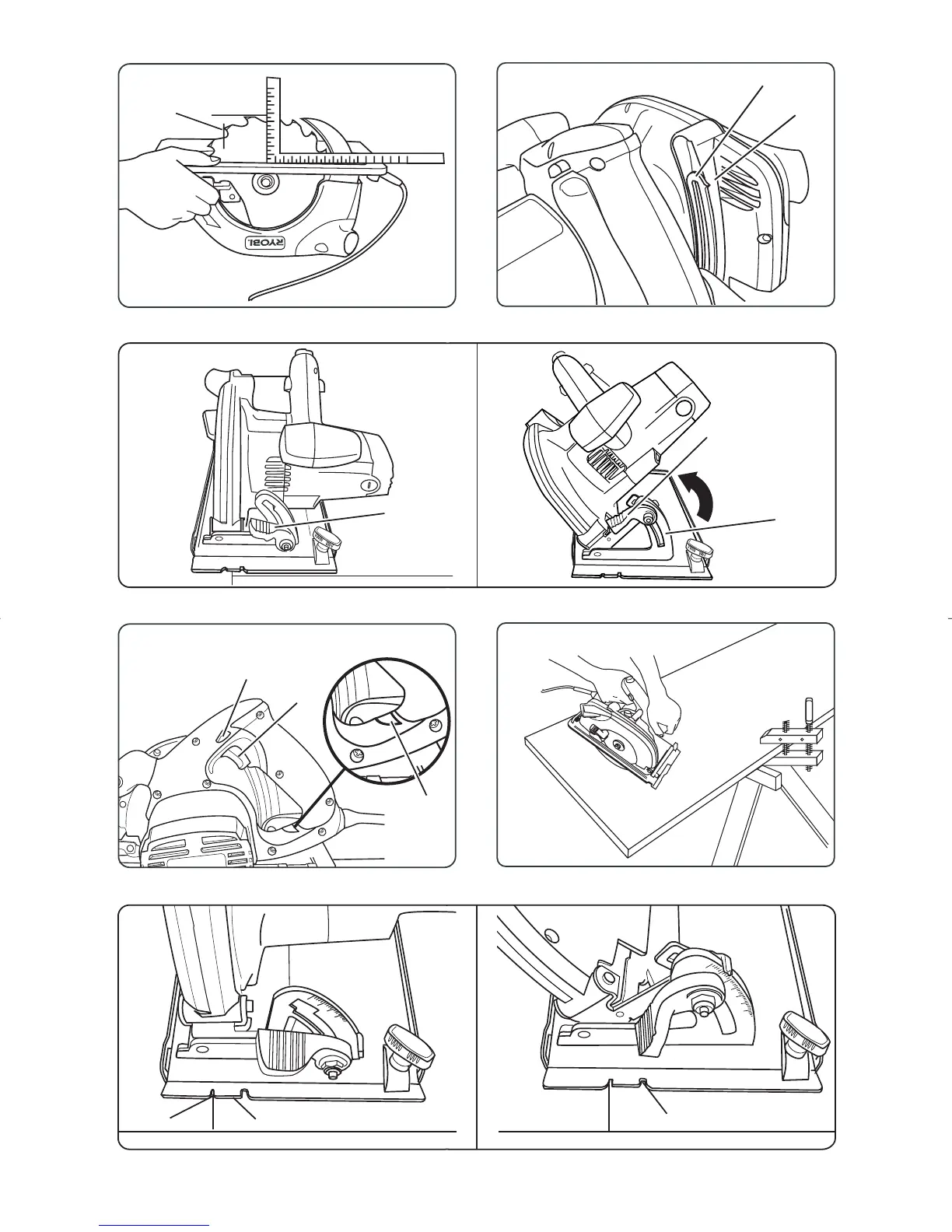 RYOBI