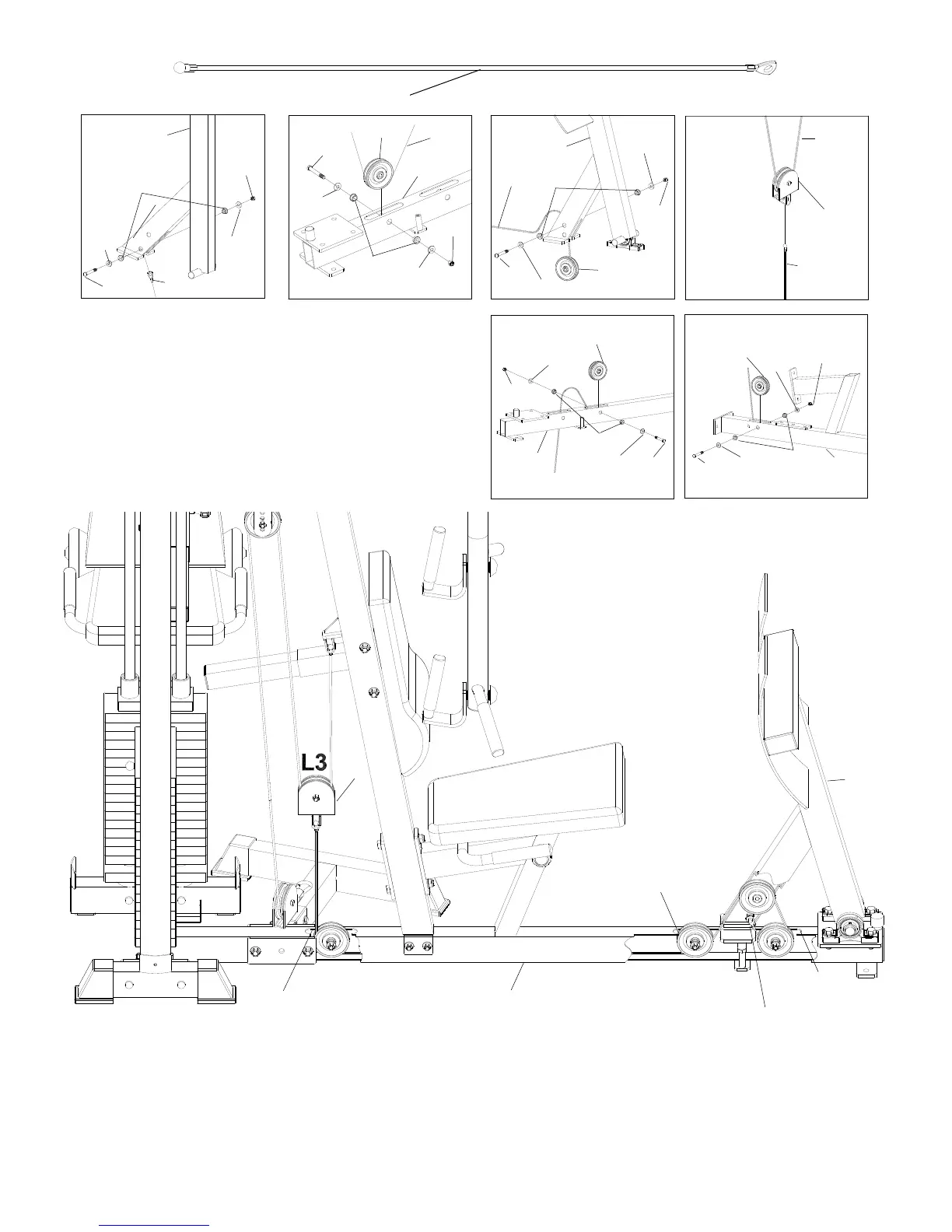 L3