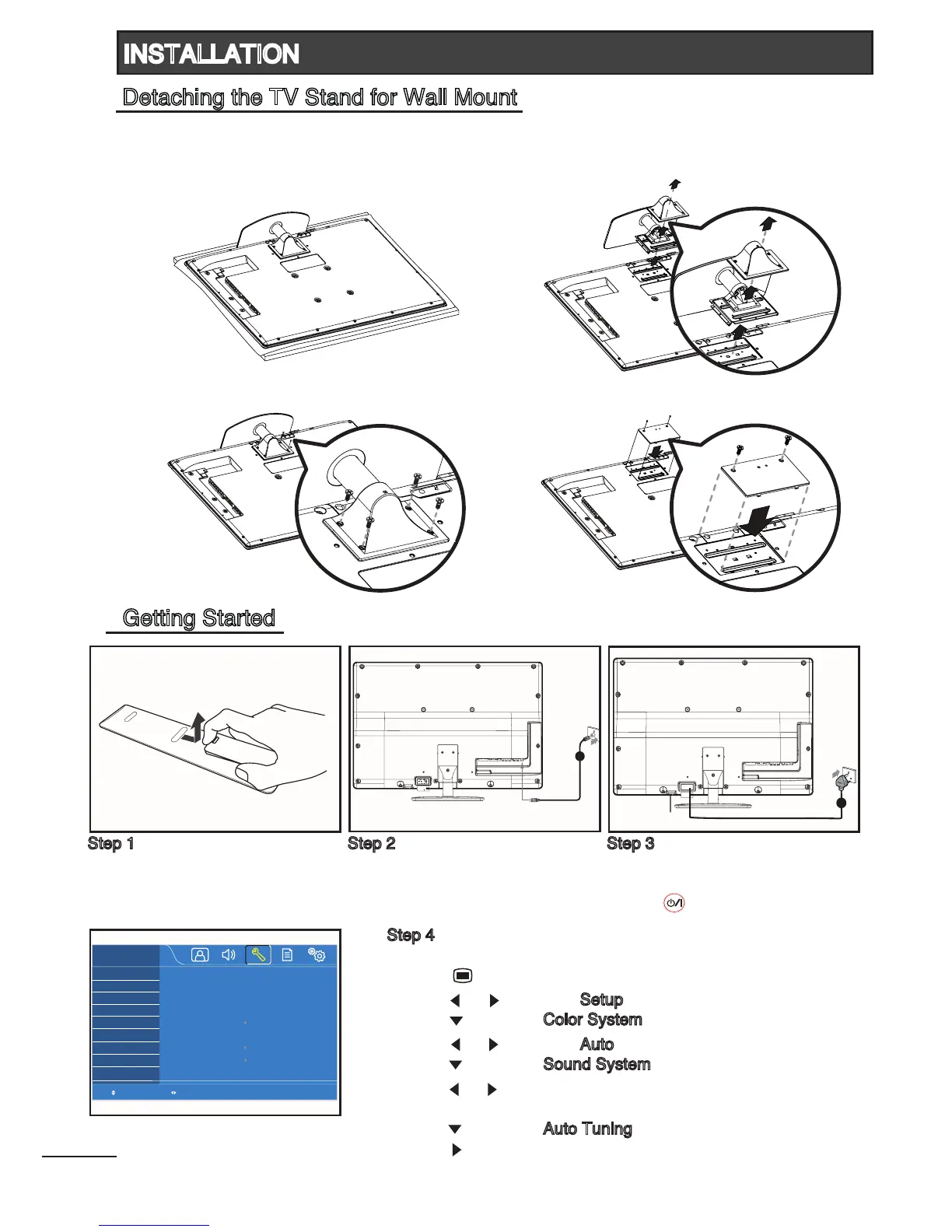 INSTALLATION

Detaching the TV Stand for Wall Mount

Getting Started

Step 1

Step 2

Step 3

Step 4

Setup

Color System

Auto

Sound System

Auto Tuning