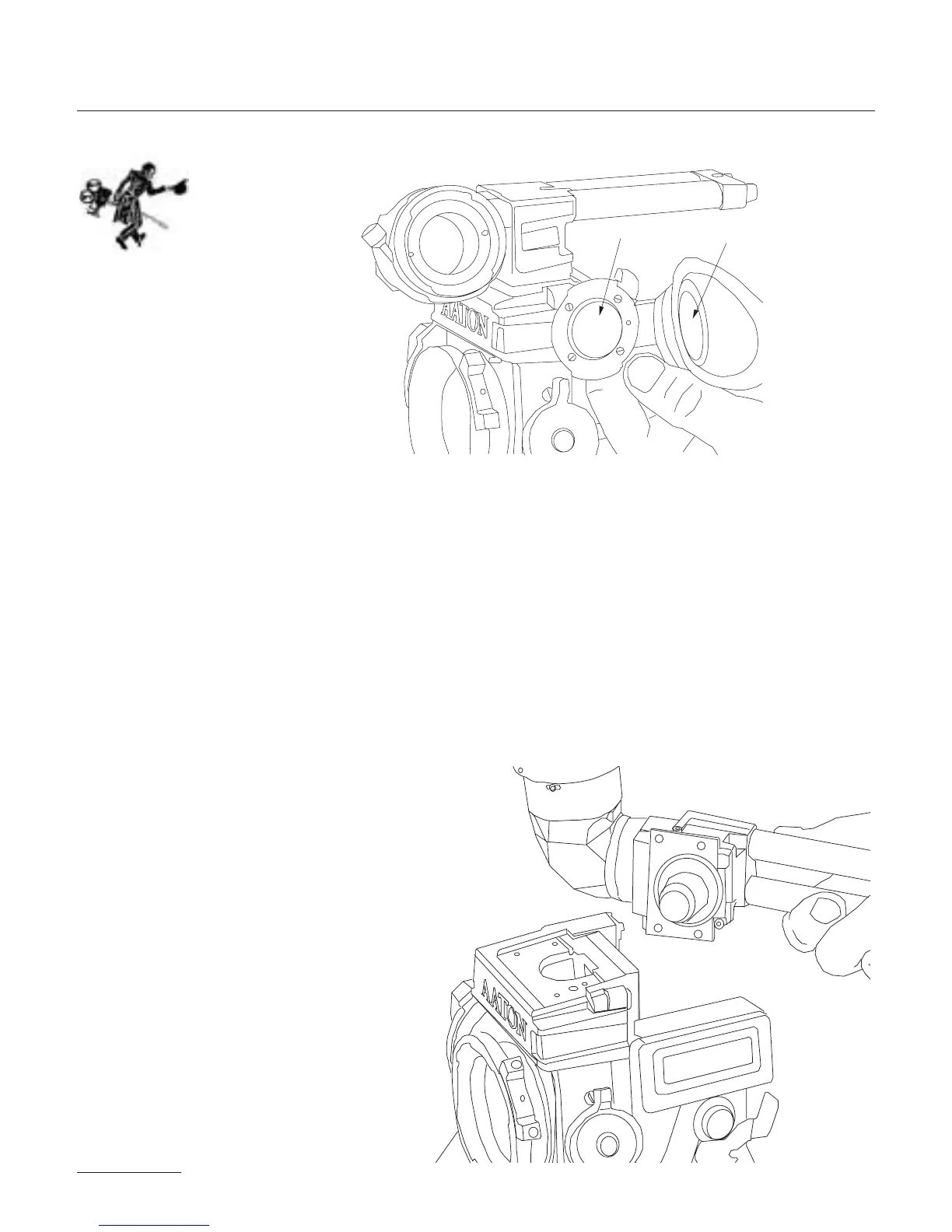 AATON

AATON