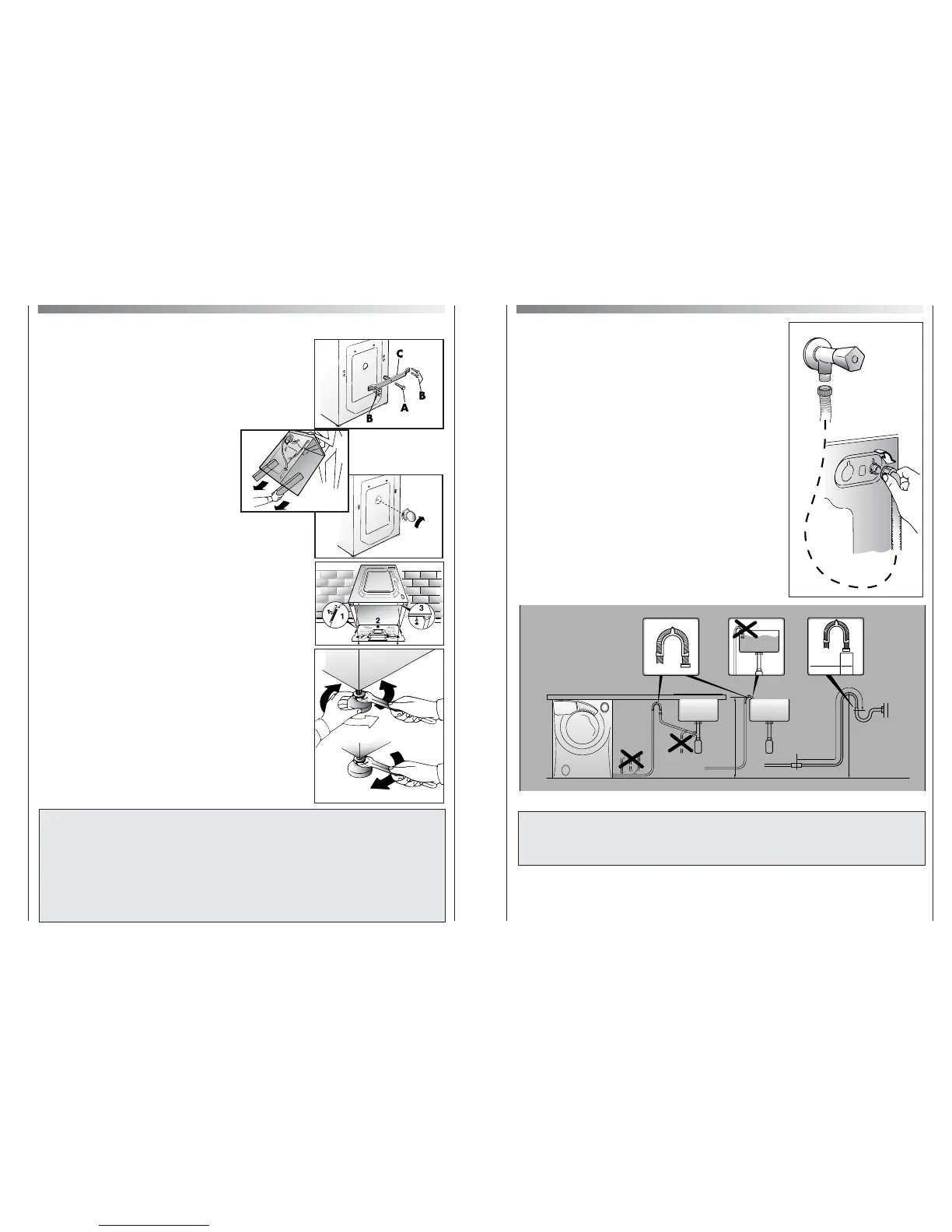 C
B
A
B

1
2
3