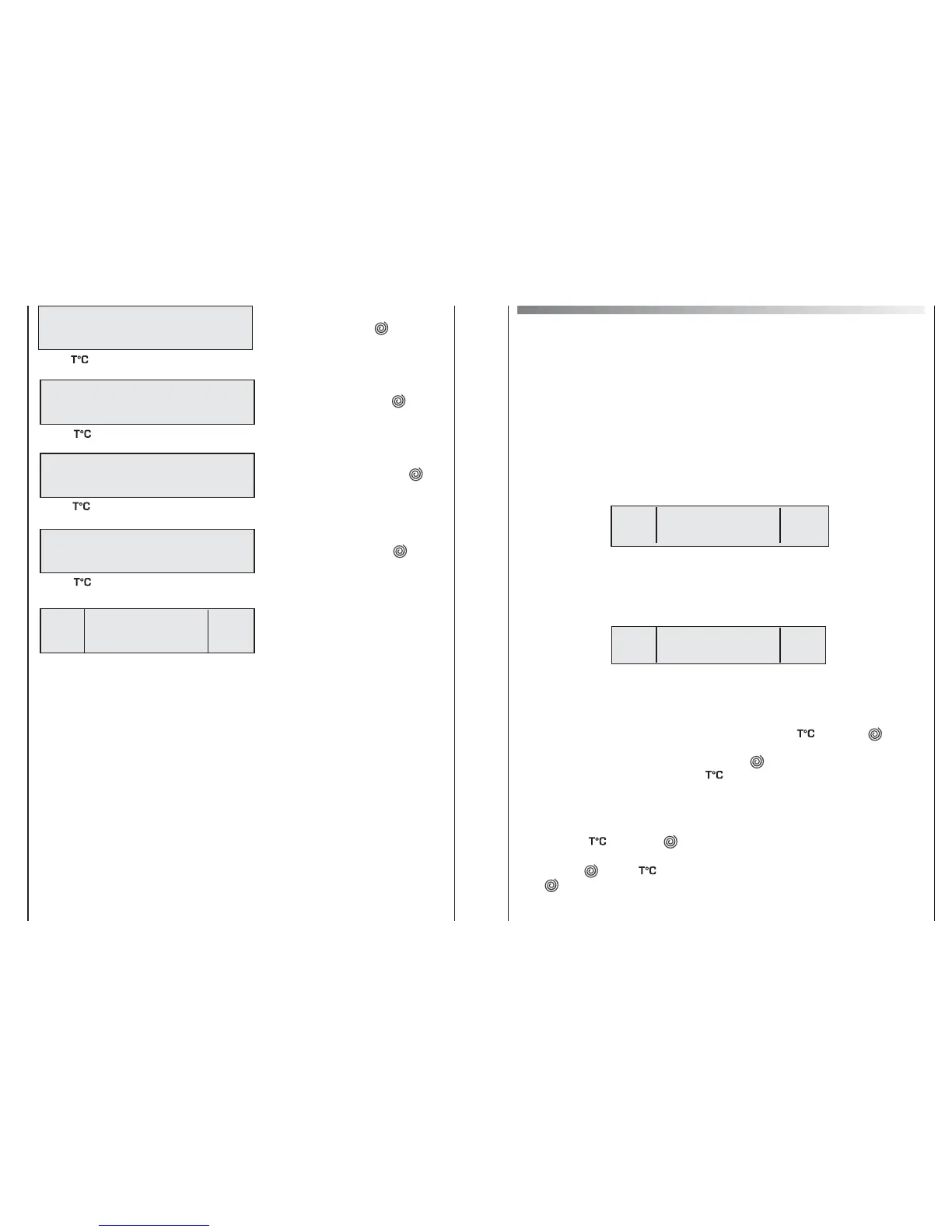 T°C

T°C

T°C

T°C

T°C

T°C

T°C

T°C