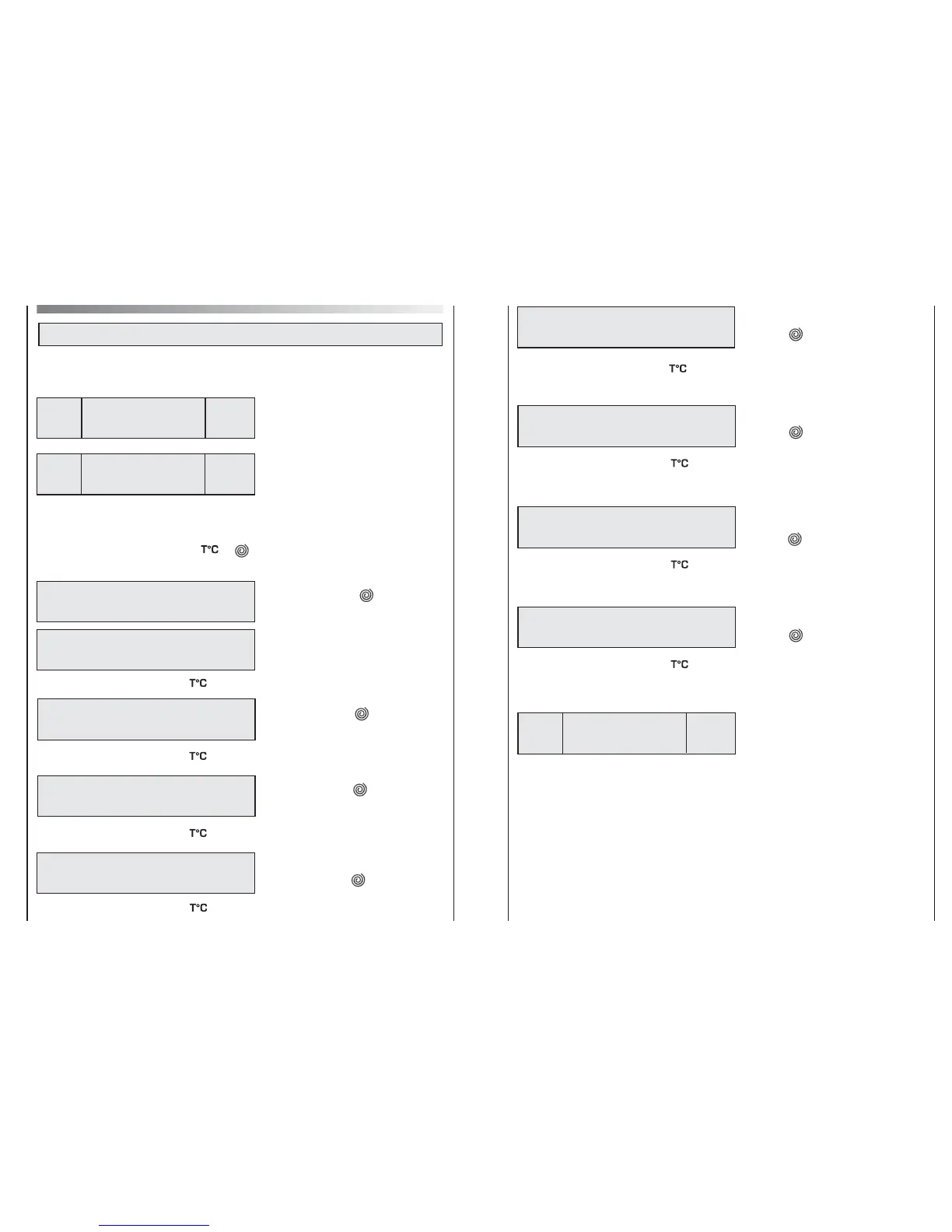 T°C

T°C

T°C

T°C

T°C

T°C

T°C

T°C

T°C