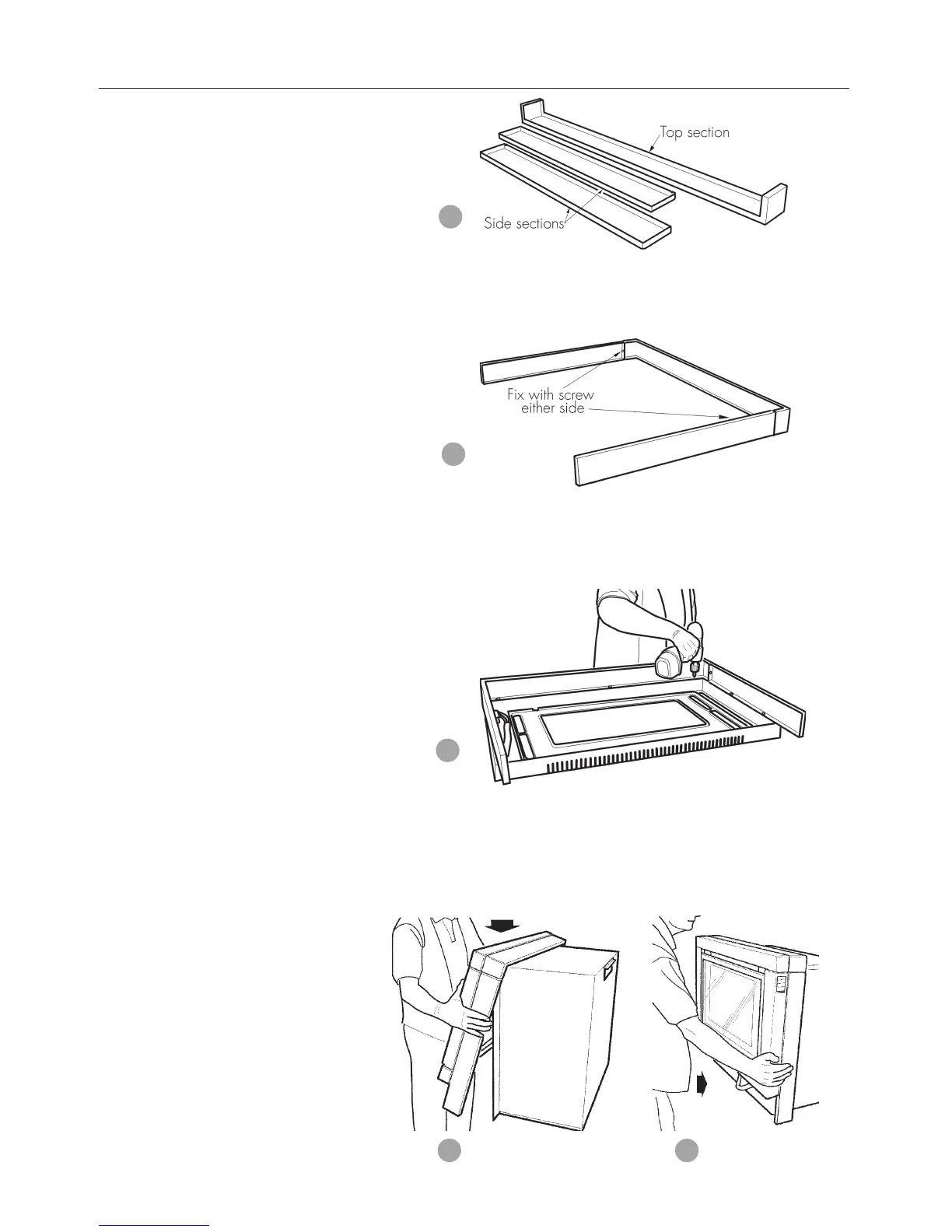 Top section

Side sections

Fix with screw either side