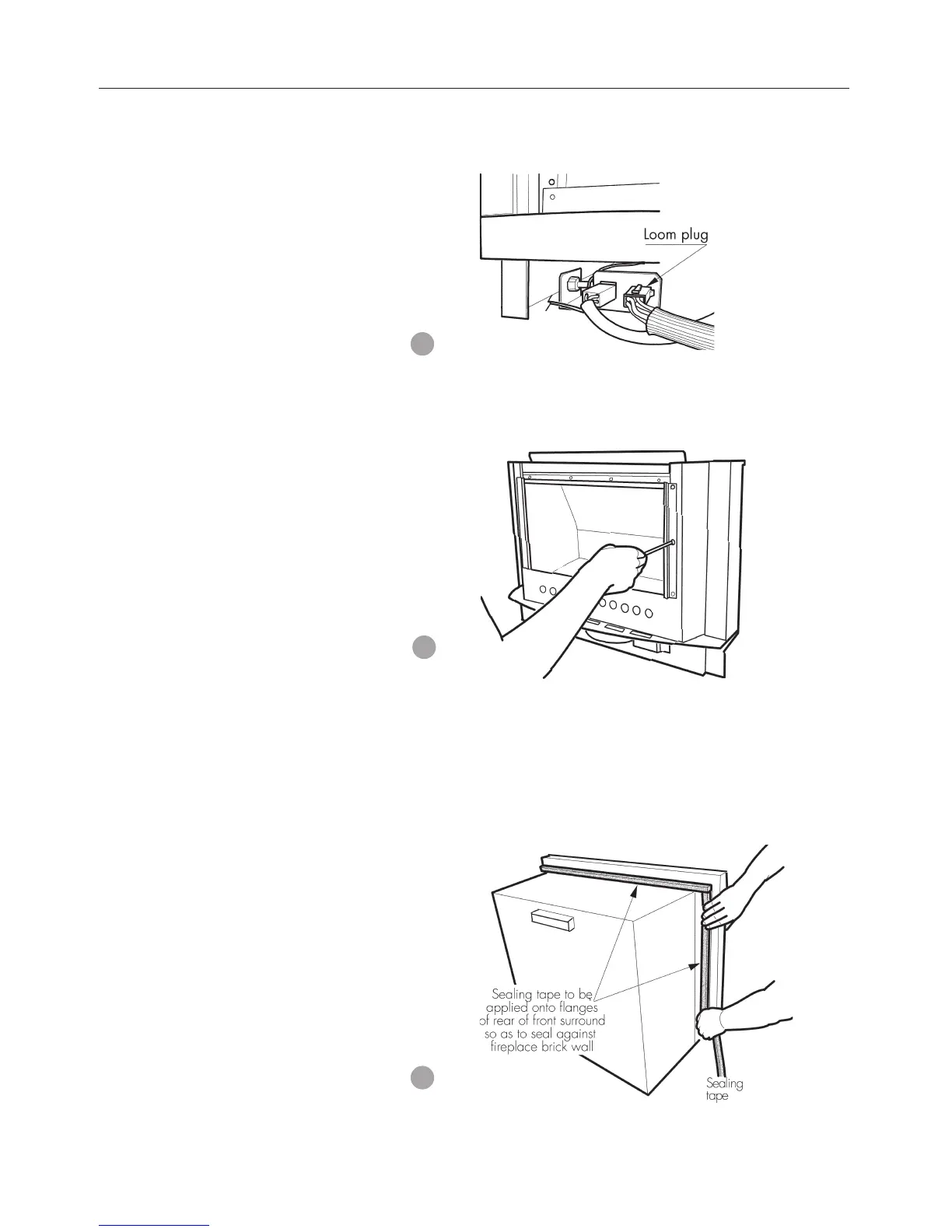 Loom plug

Sealing tape to be applied onto flanges of rear of front surround so as to seal against fireplace brick wall

Sealing tape