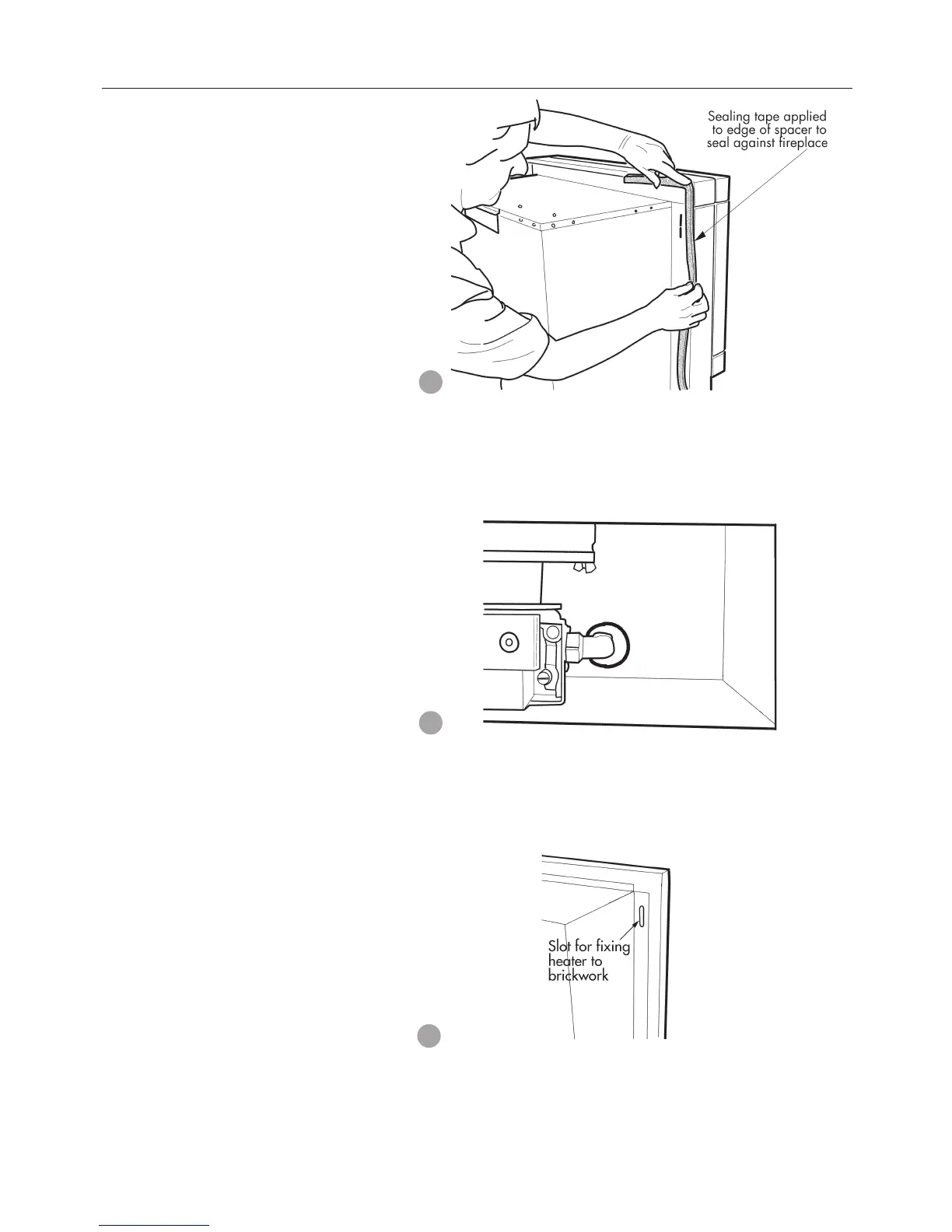 Sealing tape applied to edge of spacer to seal against fireplace

Slot for fixing heater to brickwork