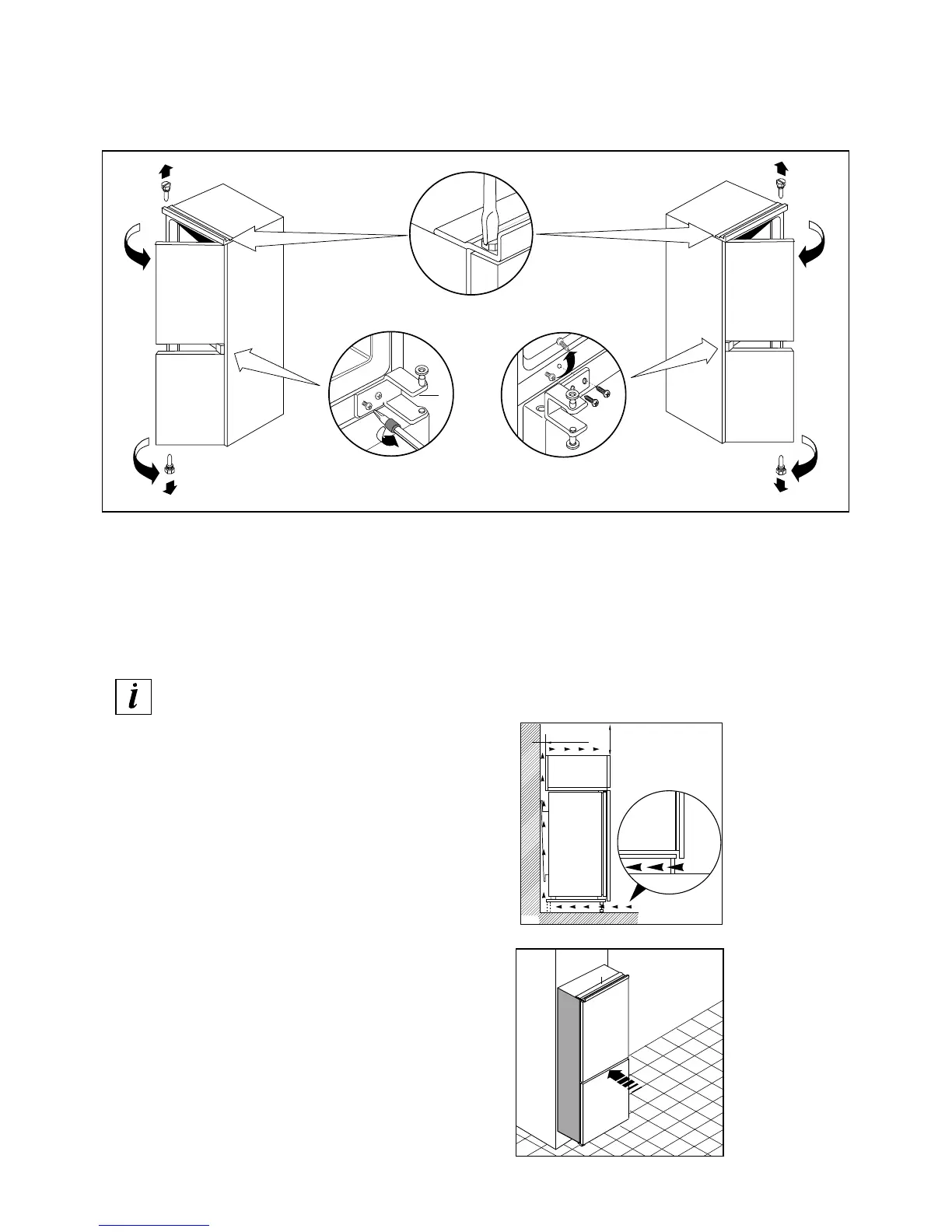 i