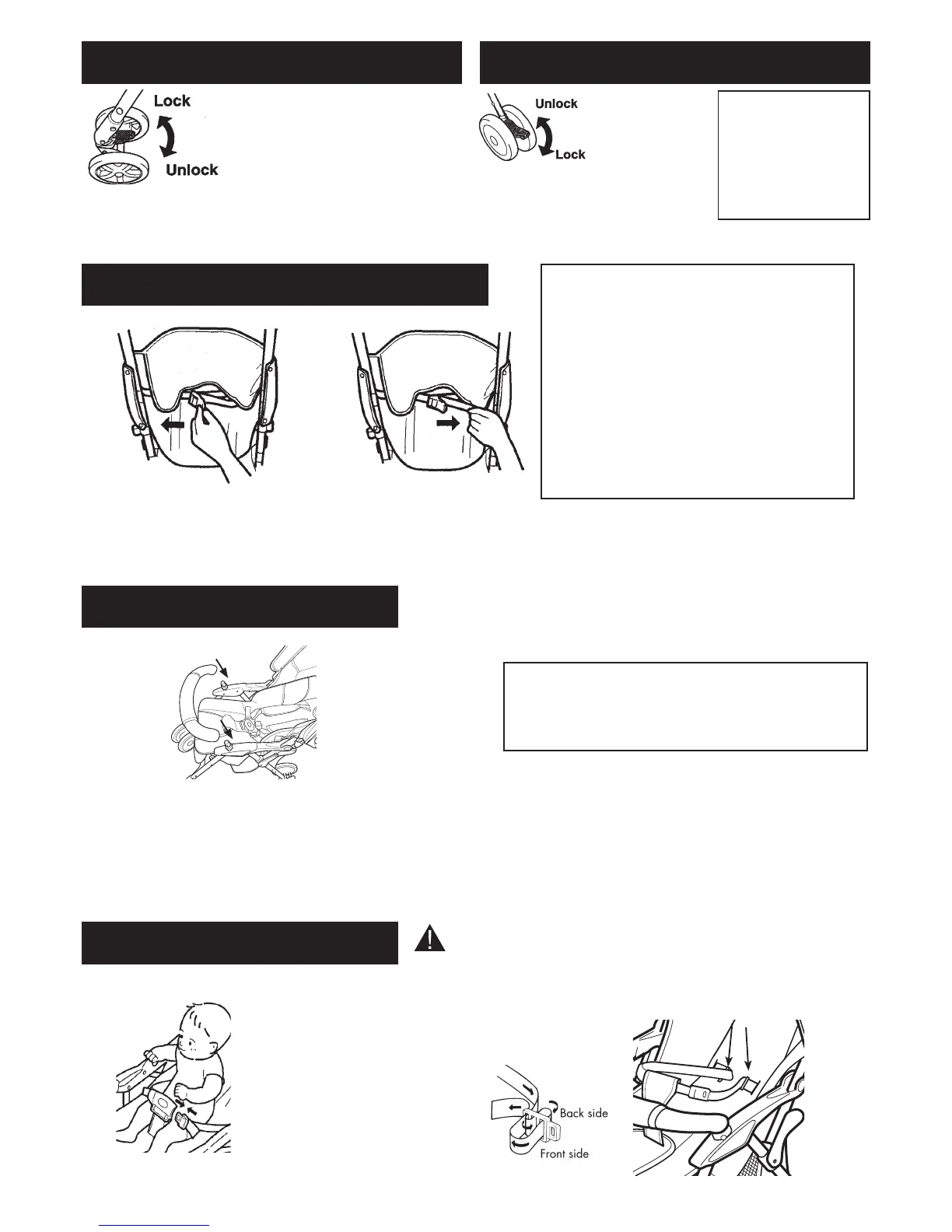 Lock

Unlock

Unlock

Lock

Back side

Front side