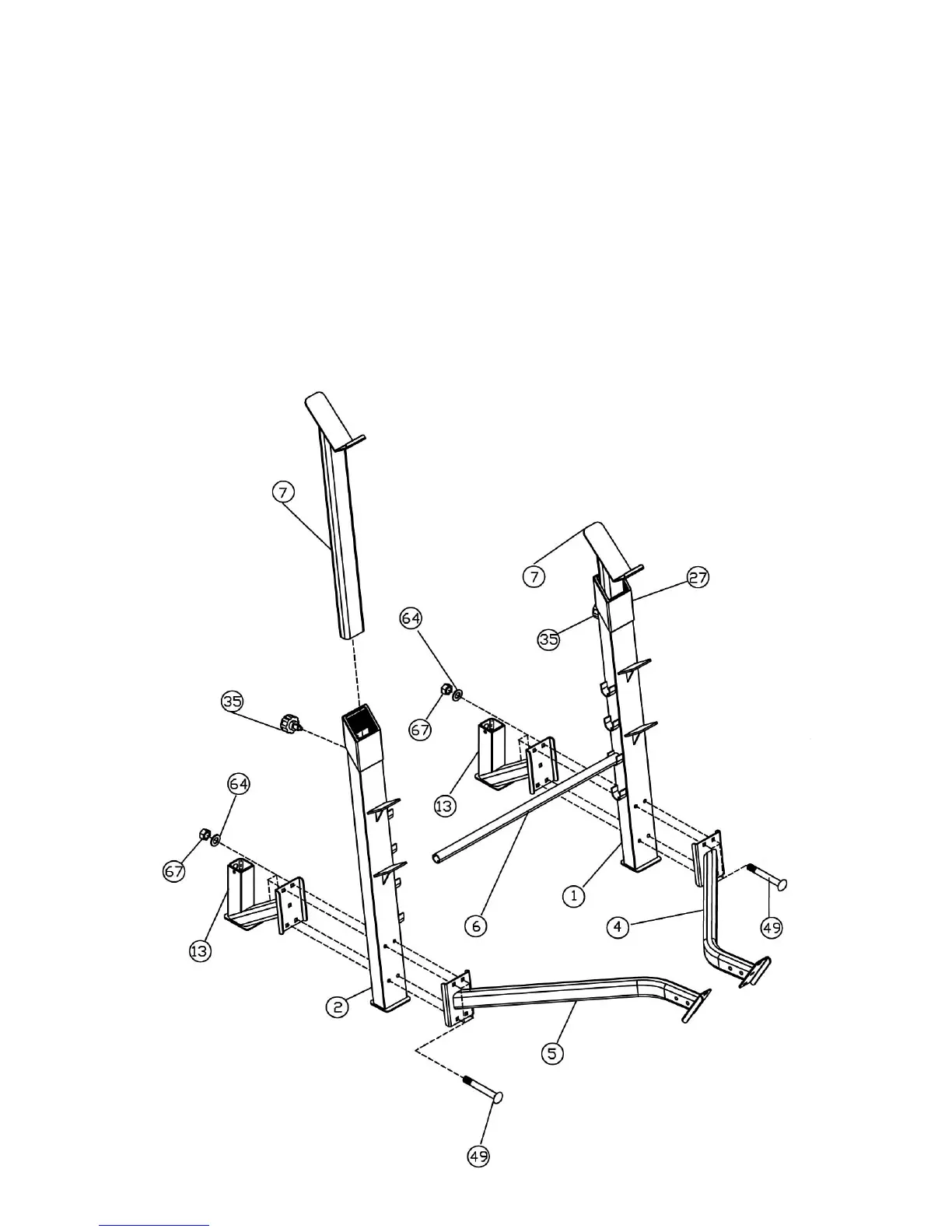 7
7
27
64
35
35
67
64
13
67
13
6
1
4
49
2
5
49