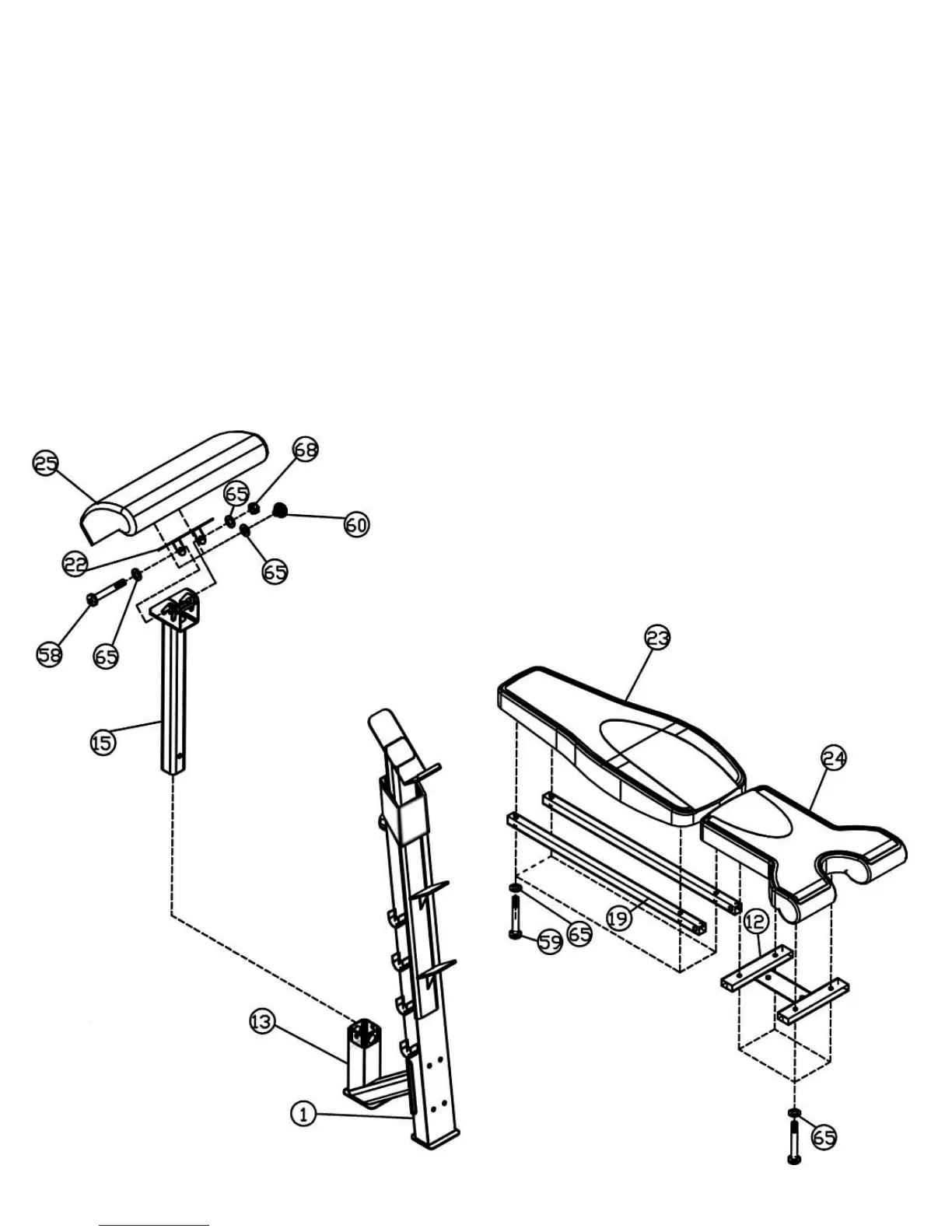 25
68
65
60
22
65
58
65
15
23
24
19
65
59
12
13
1
65