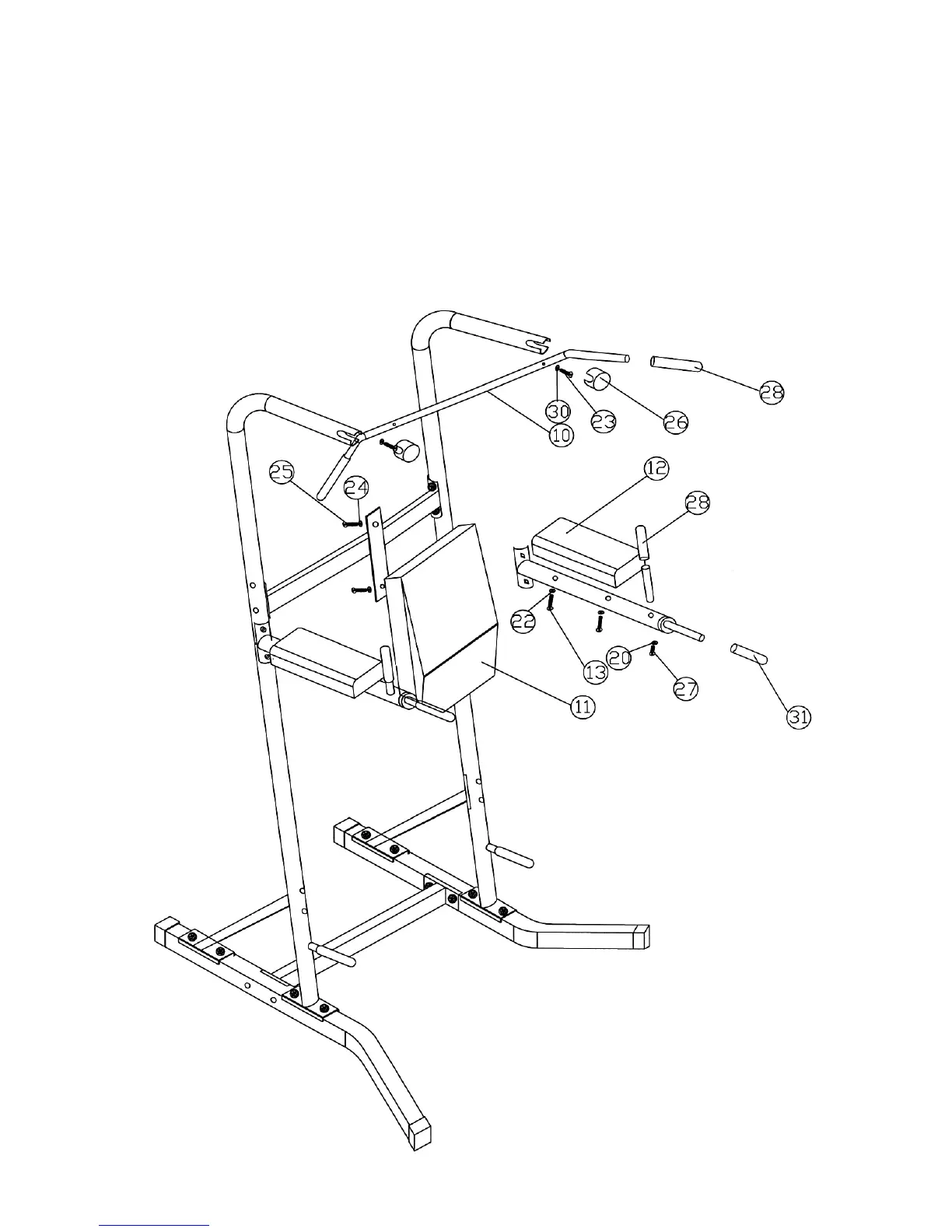 28
30
23
26
10
25
24
12
28
22
13
20
27
31
11