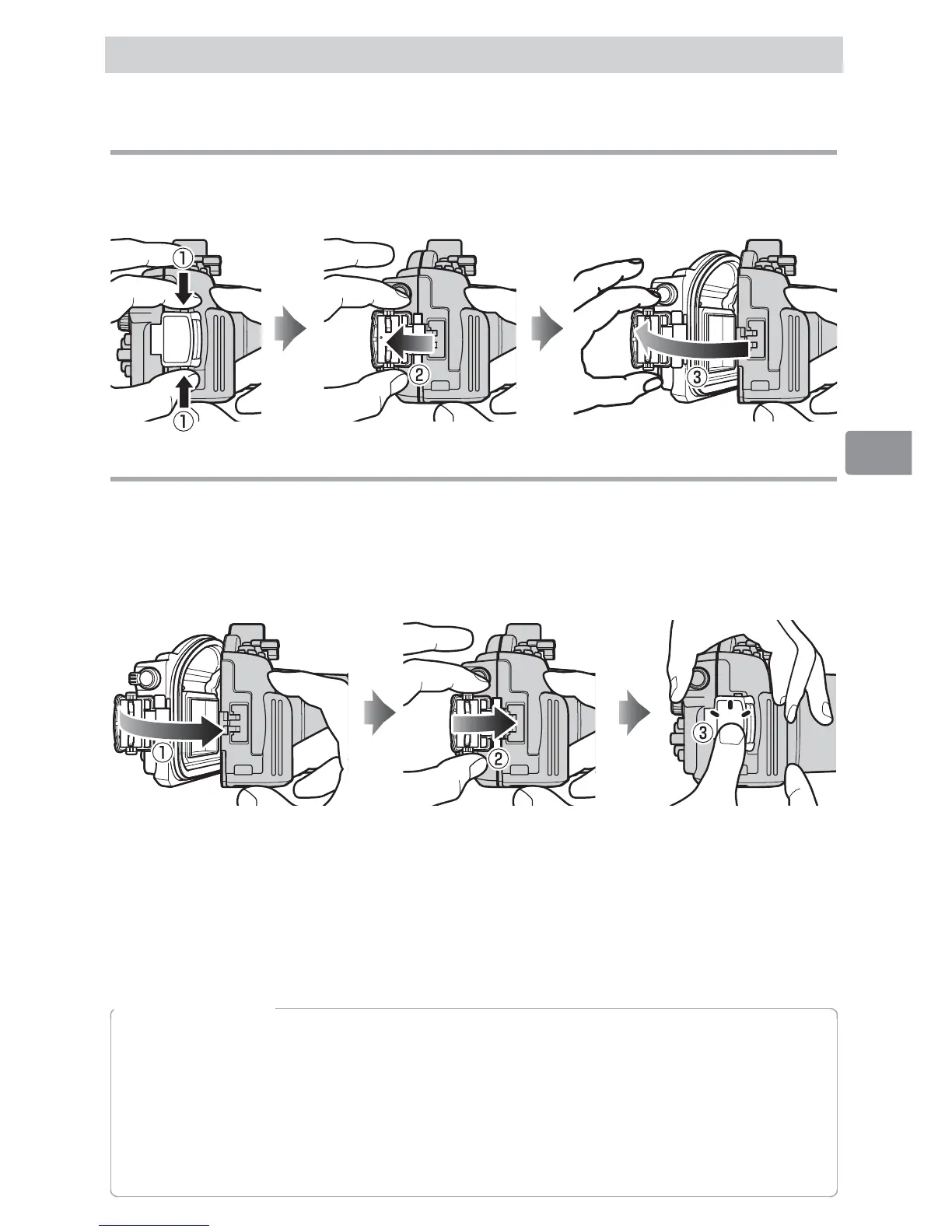 ①

①

②

③

①

②

③