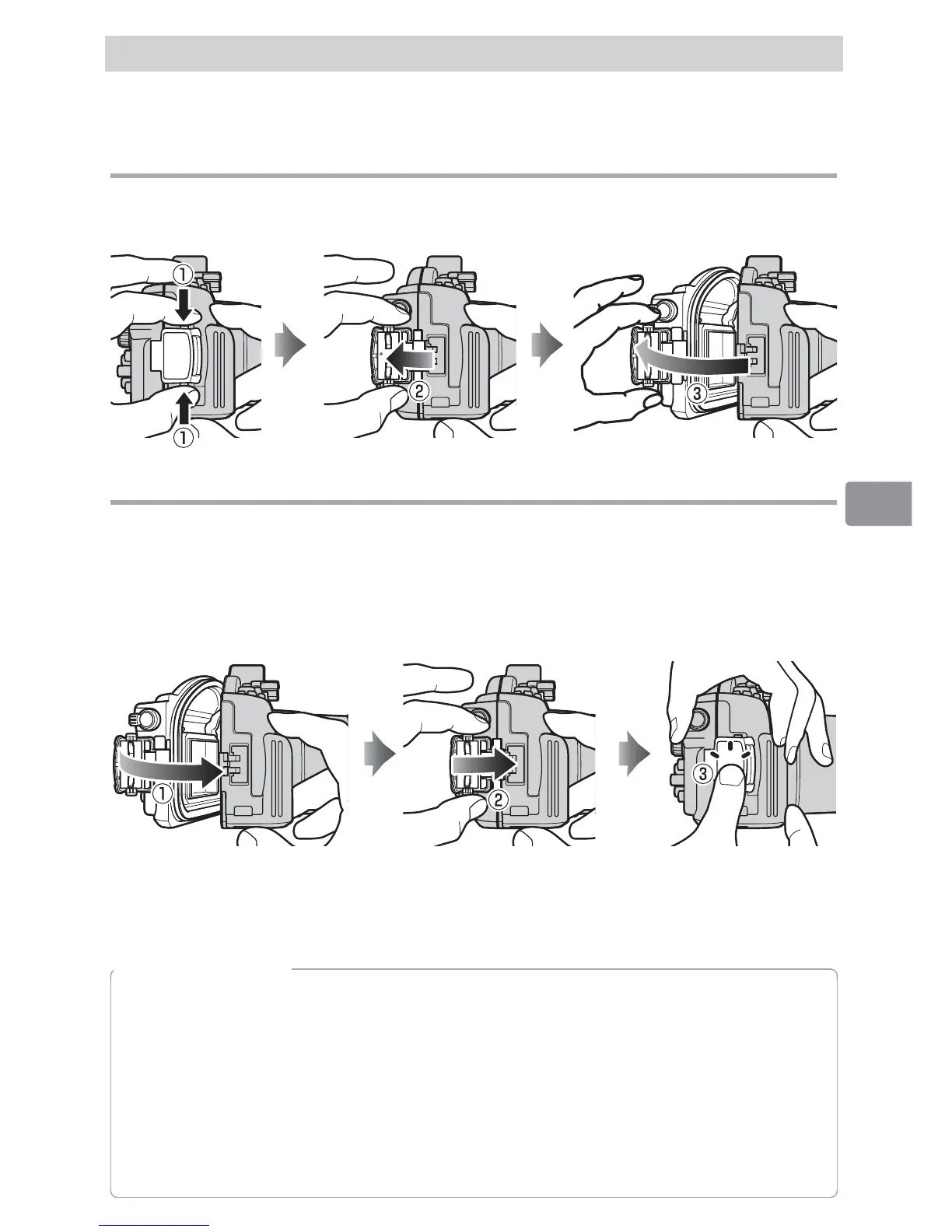 ①

①

②

③

①

②

③