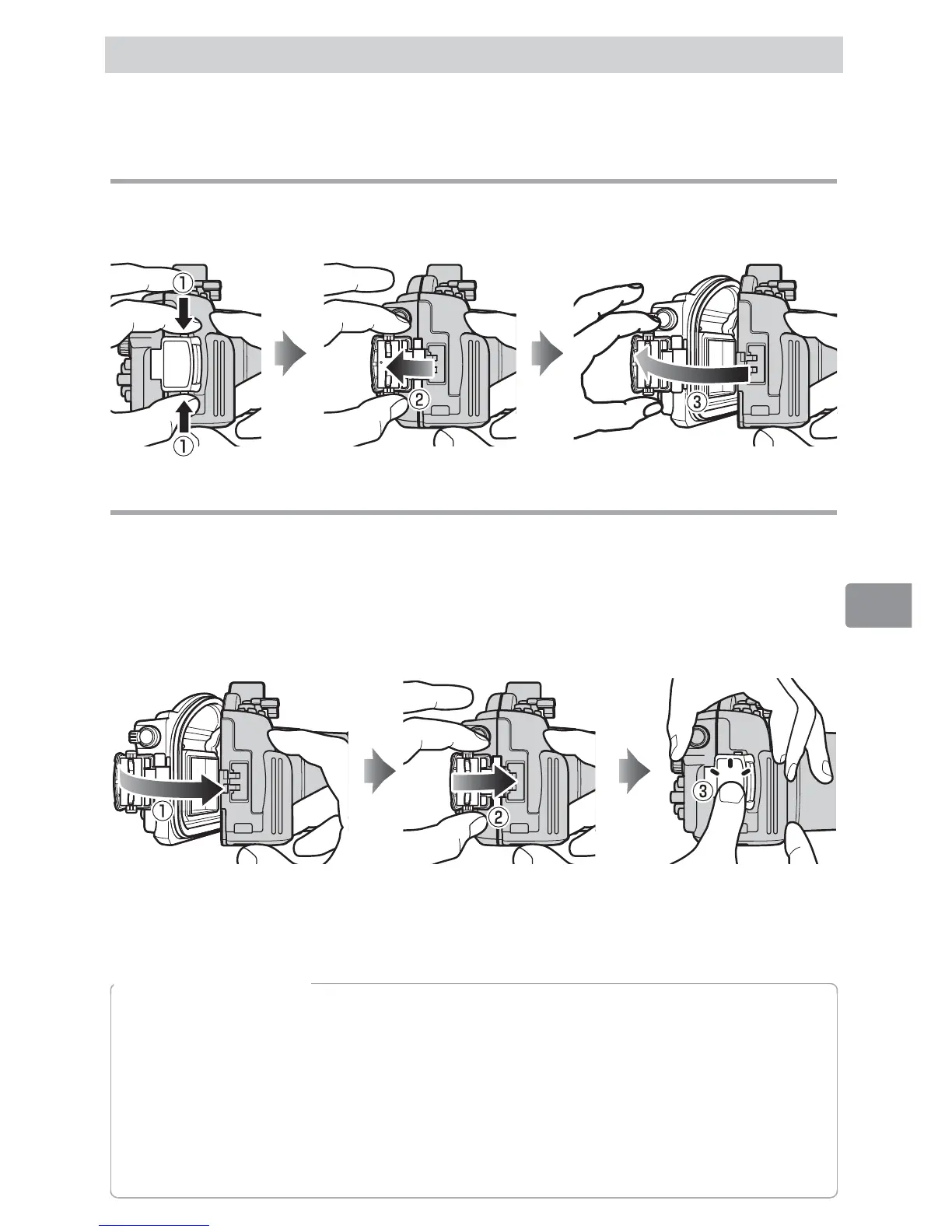 ①

①

②

③

①

②

③