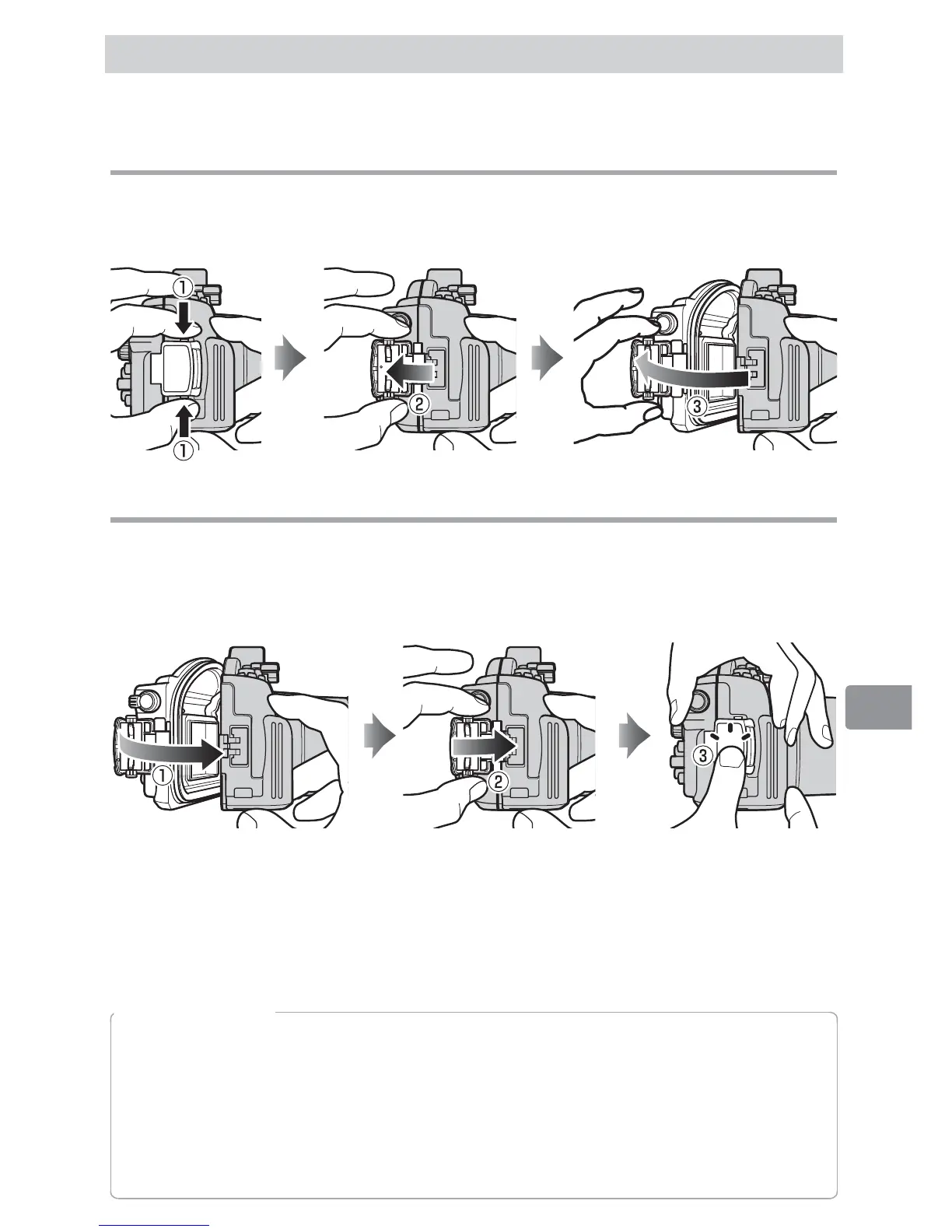 ①
①
②
③
①
②
③