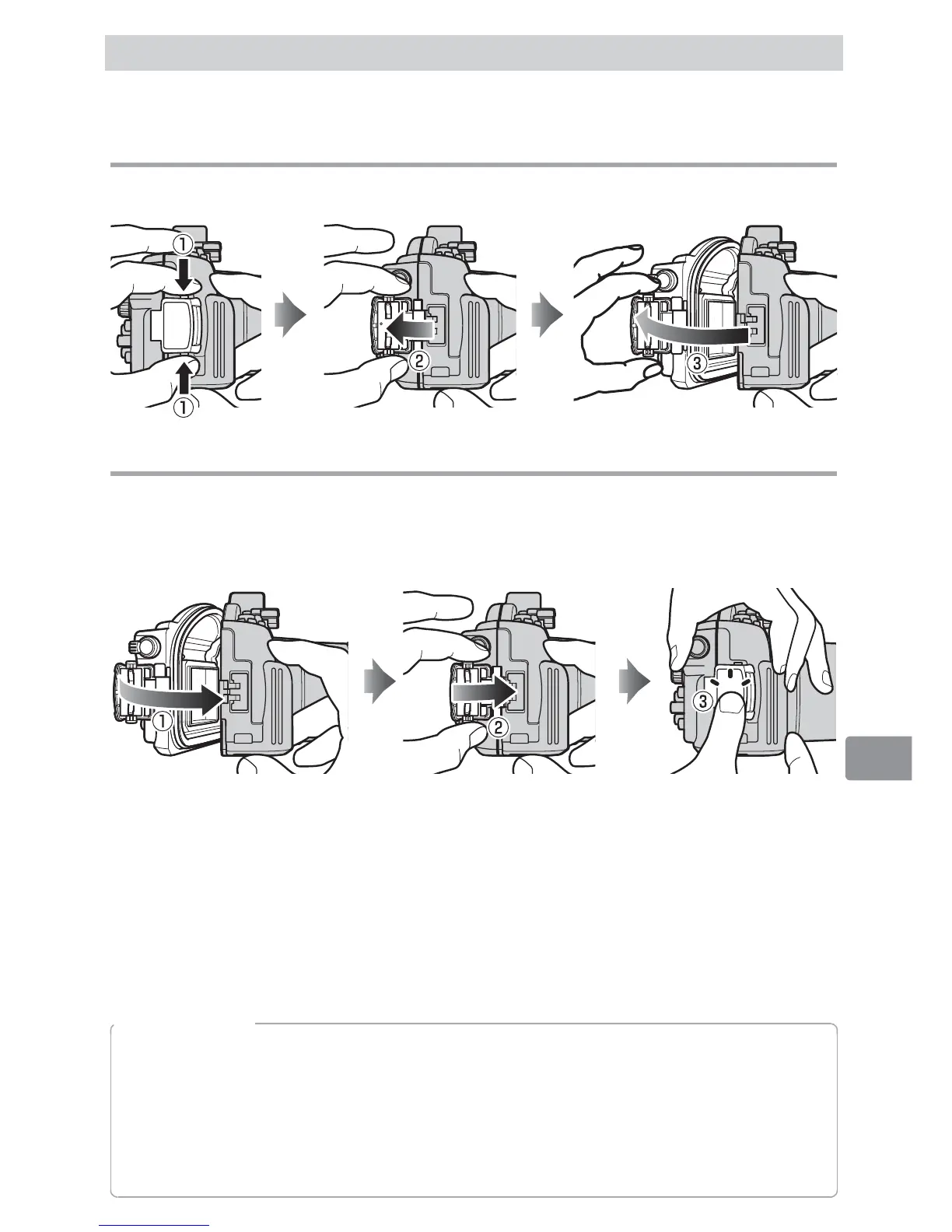 ①
①
②
③
①
②
③