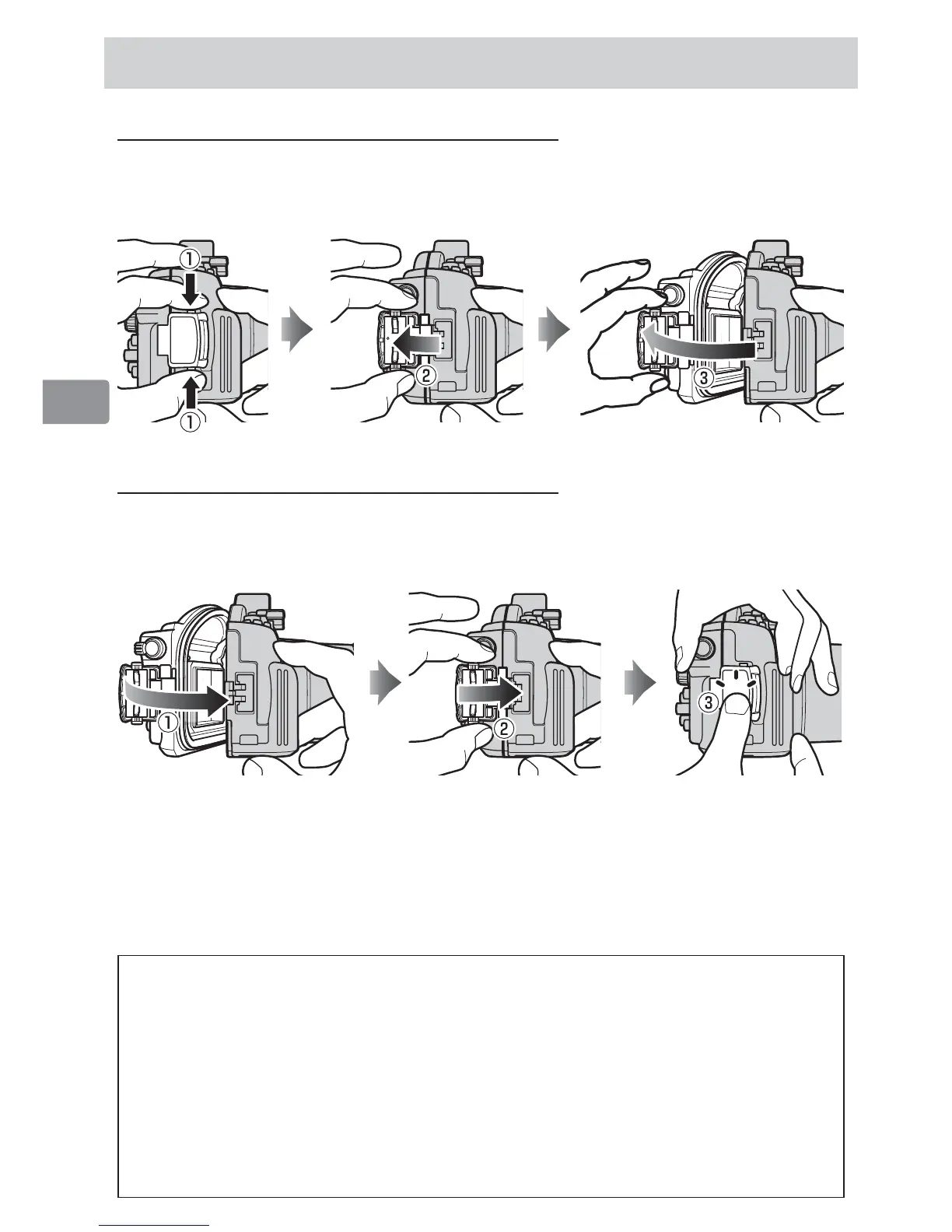 ①

①

②

③

①

②

③