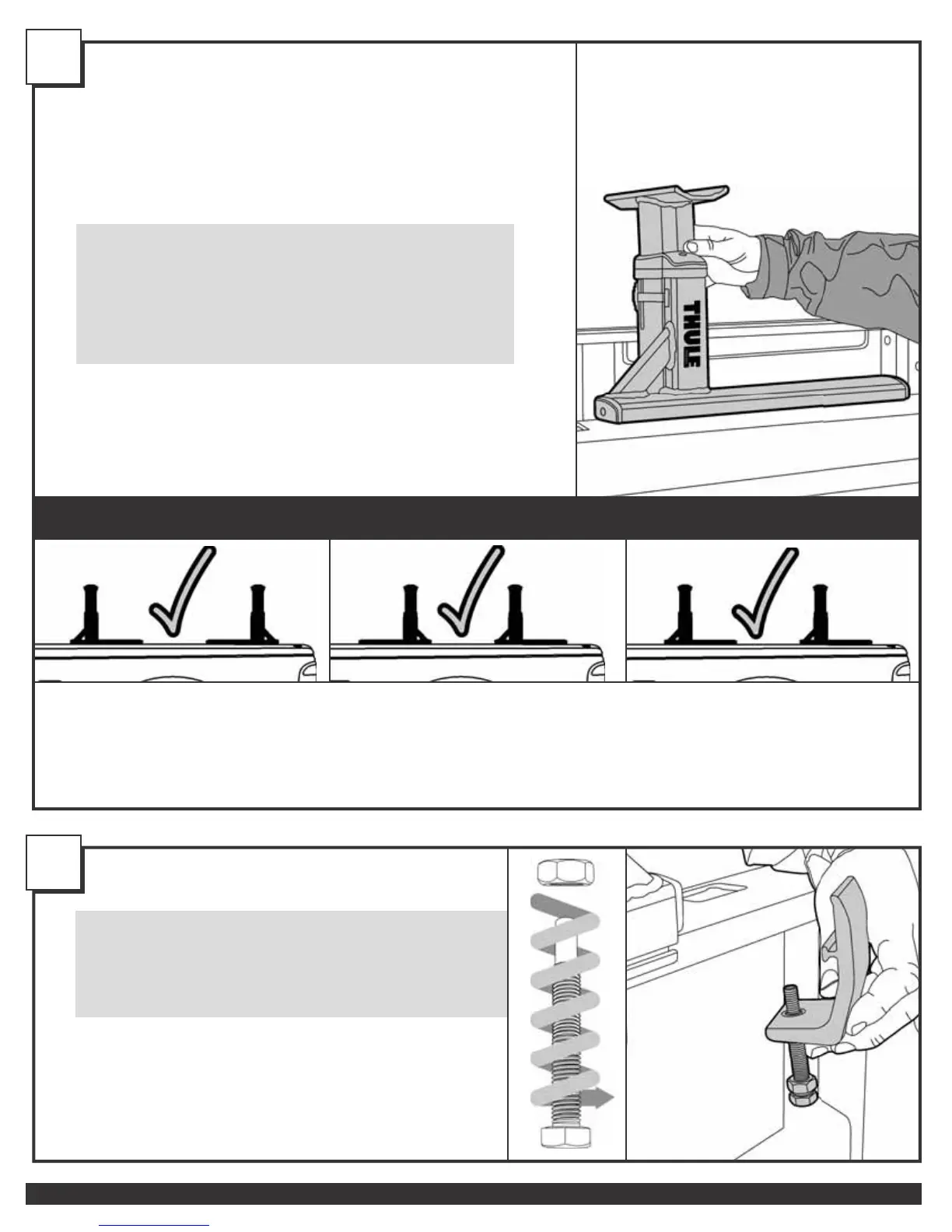 THULE