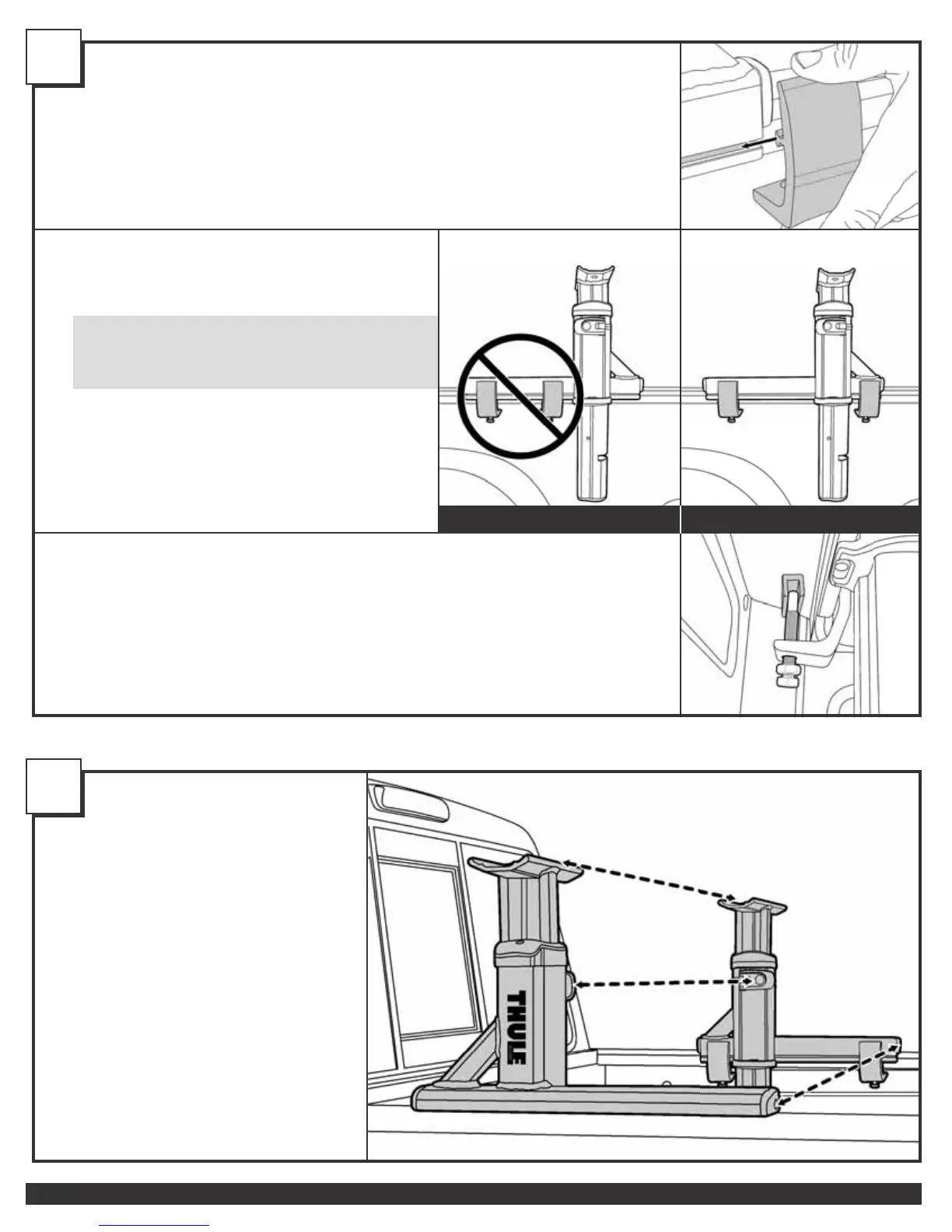 THULE