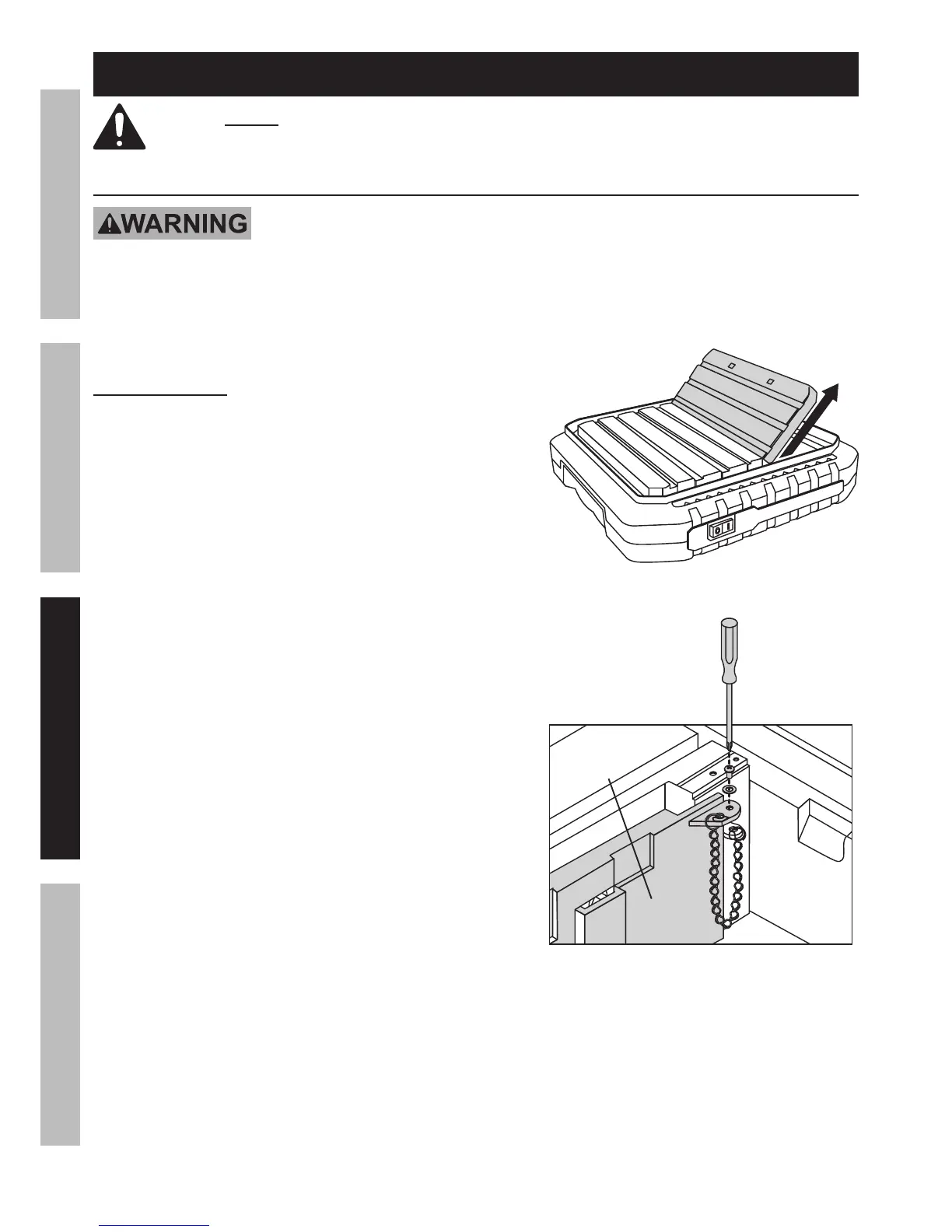 WARNING