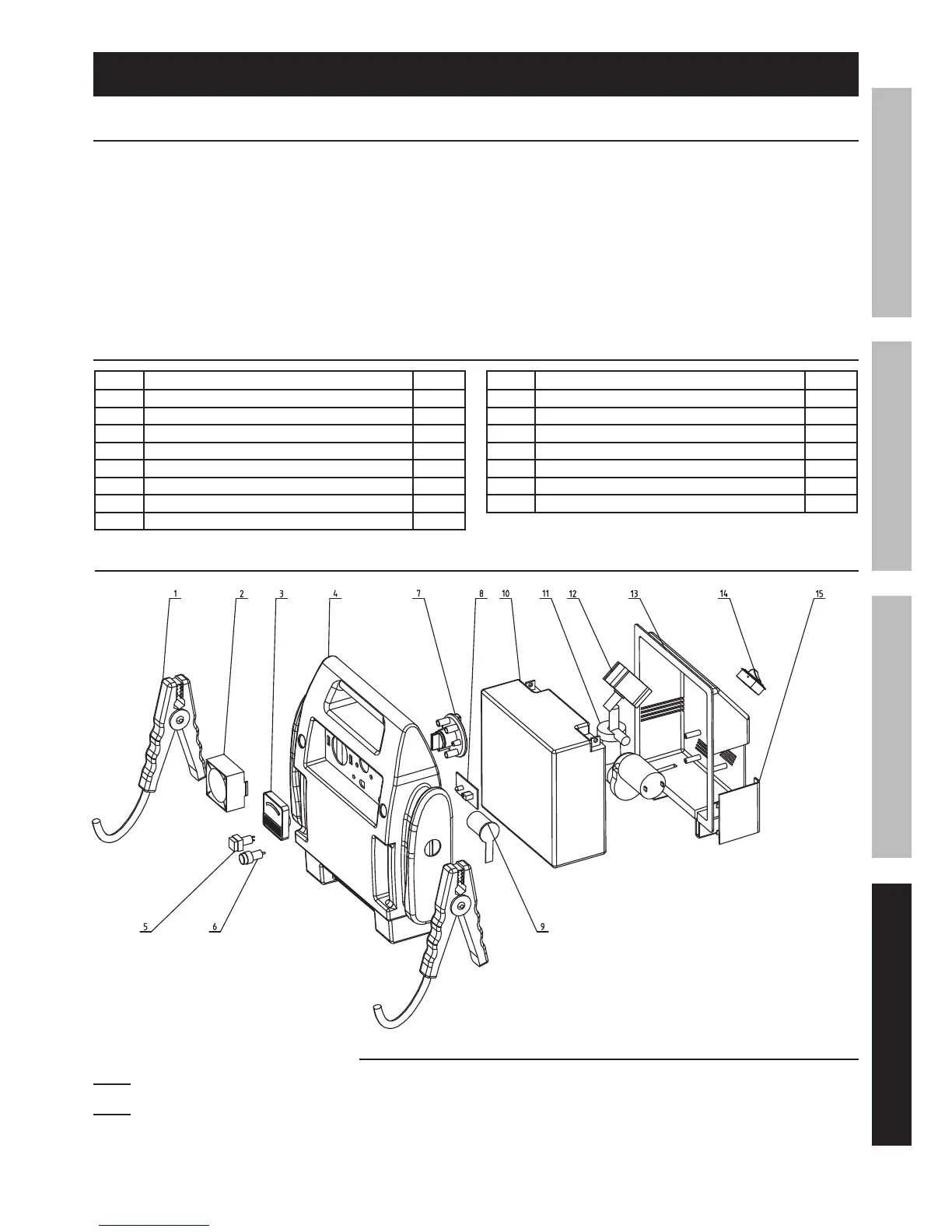 1
2
3
4
7
8
10
11
12
13
14
15
5
6
9