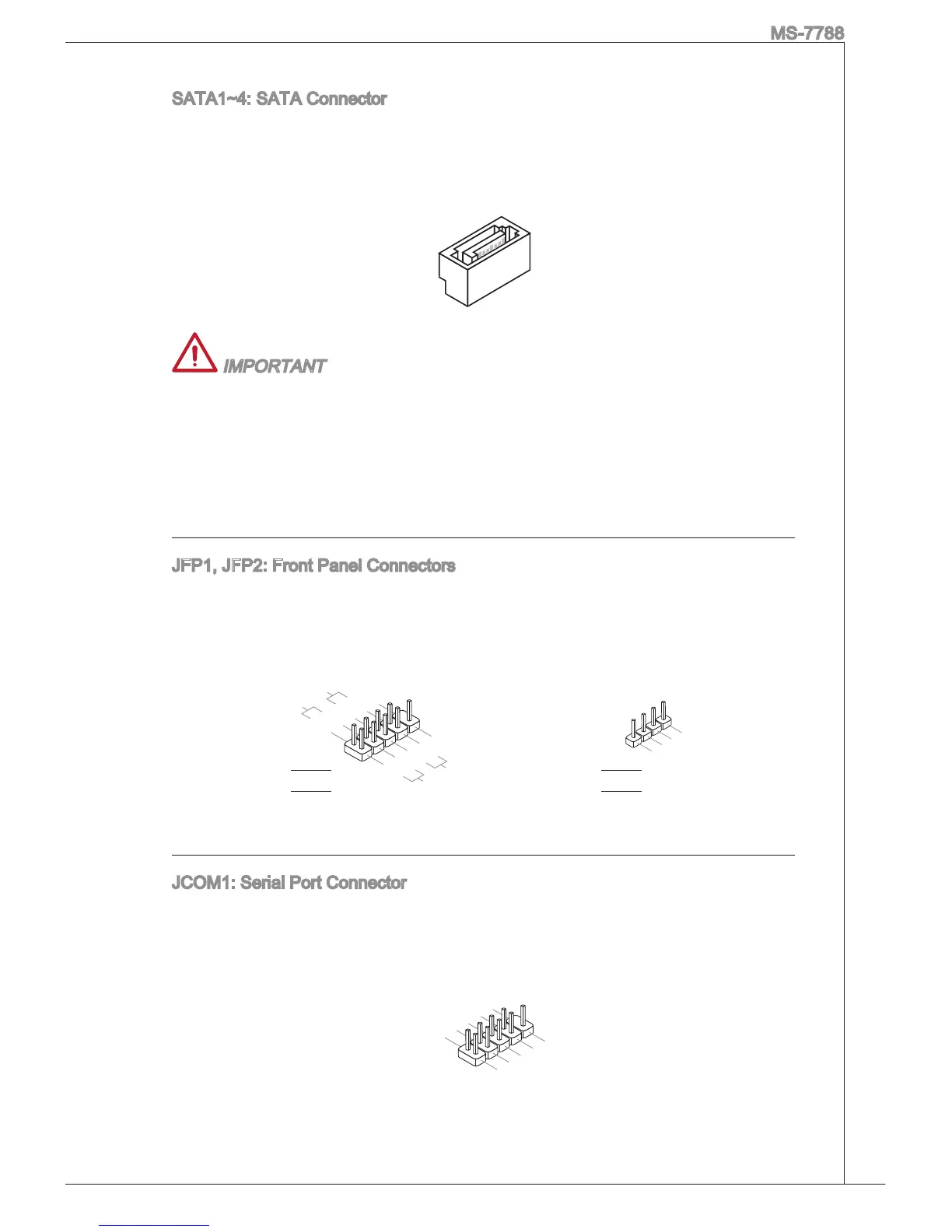 MS-7788

SATA1~4: SATA Connector

IMPORTANT

JFP1, JFP2: Front Panel Connectors

JCOM1: Serial Port Connector