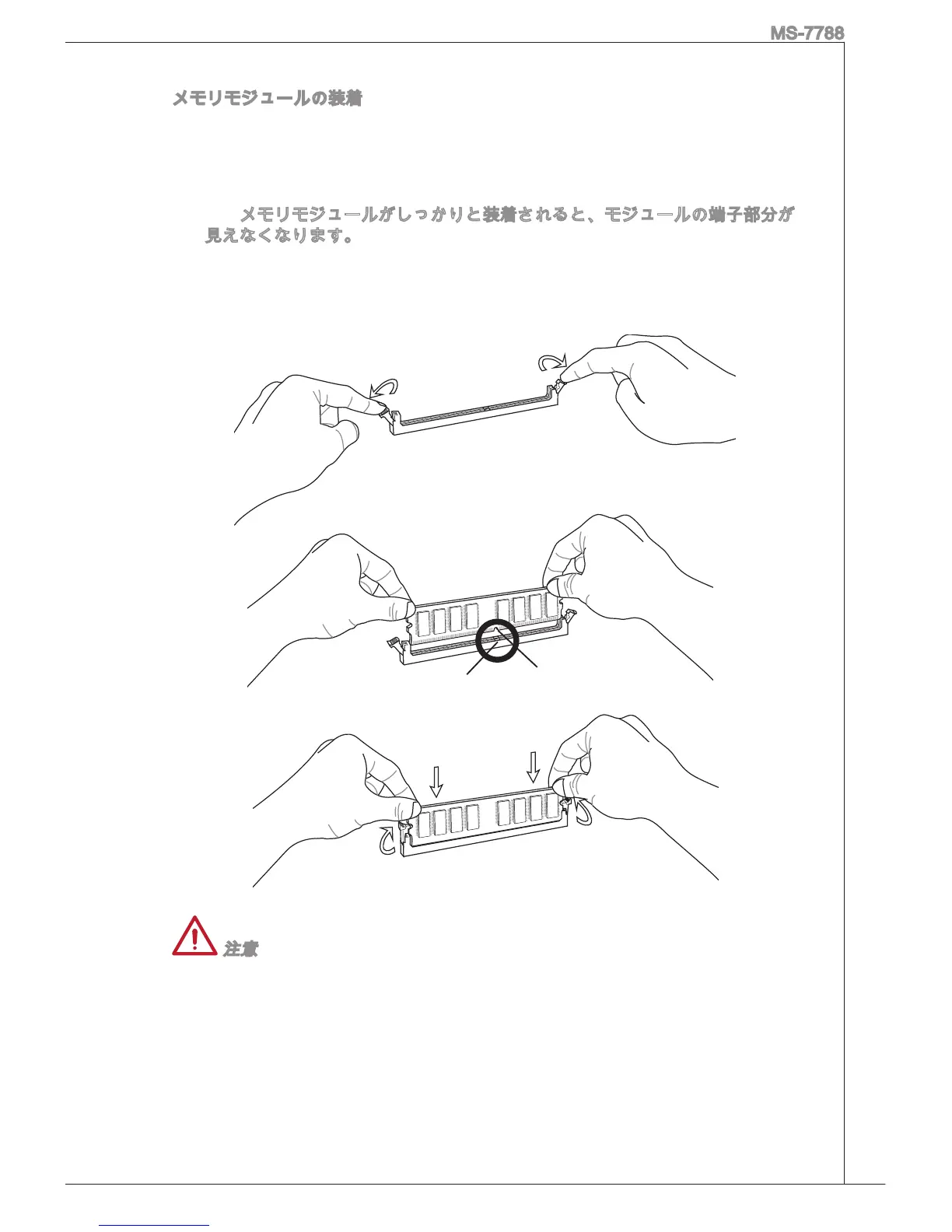 MS-7788

メモリモジュールの装着

メモリモジュールがしっかりと装着されると、モジュールの端子部分が見えなくなります。

注意