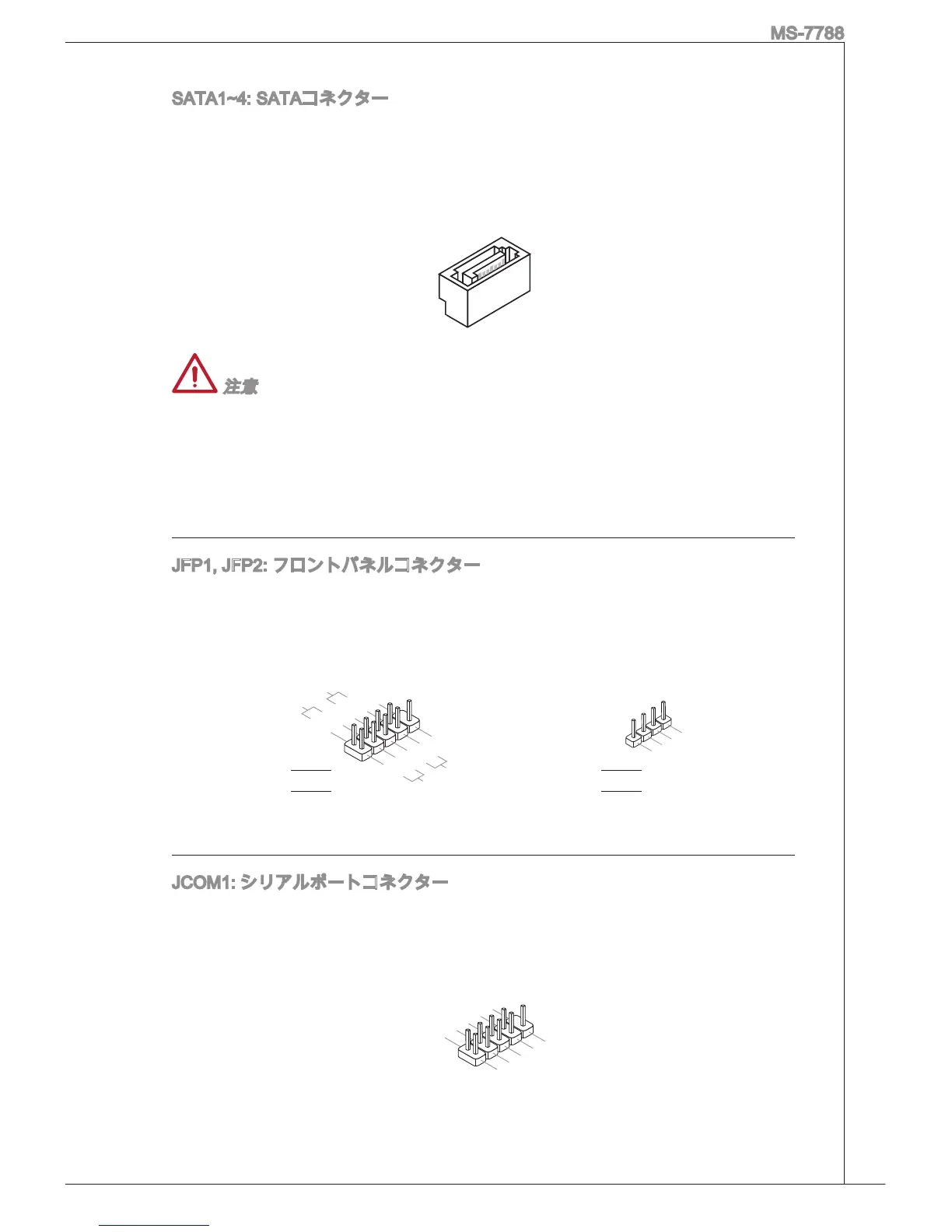 MS-7788

SATA1~4: SATAコネクター

注意

JFP1, JFP2: フロントパネルコネクター

JCOM1: シリアルポートコネクター