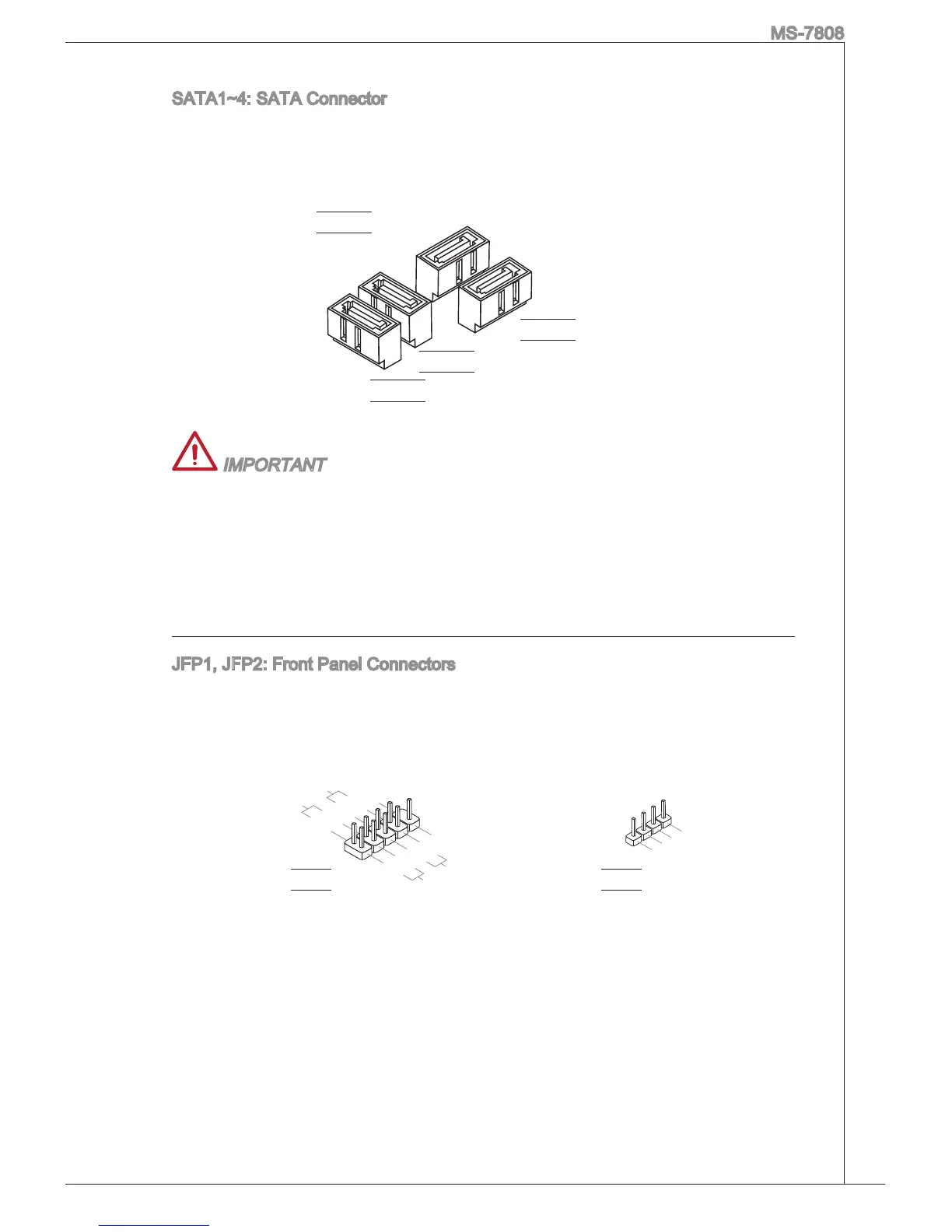 MS-7808

SATA1~4: SATA Connector

IMPORTANT

JFP1, JFP2: Front Panel Connectors