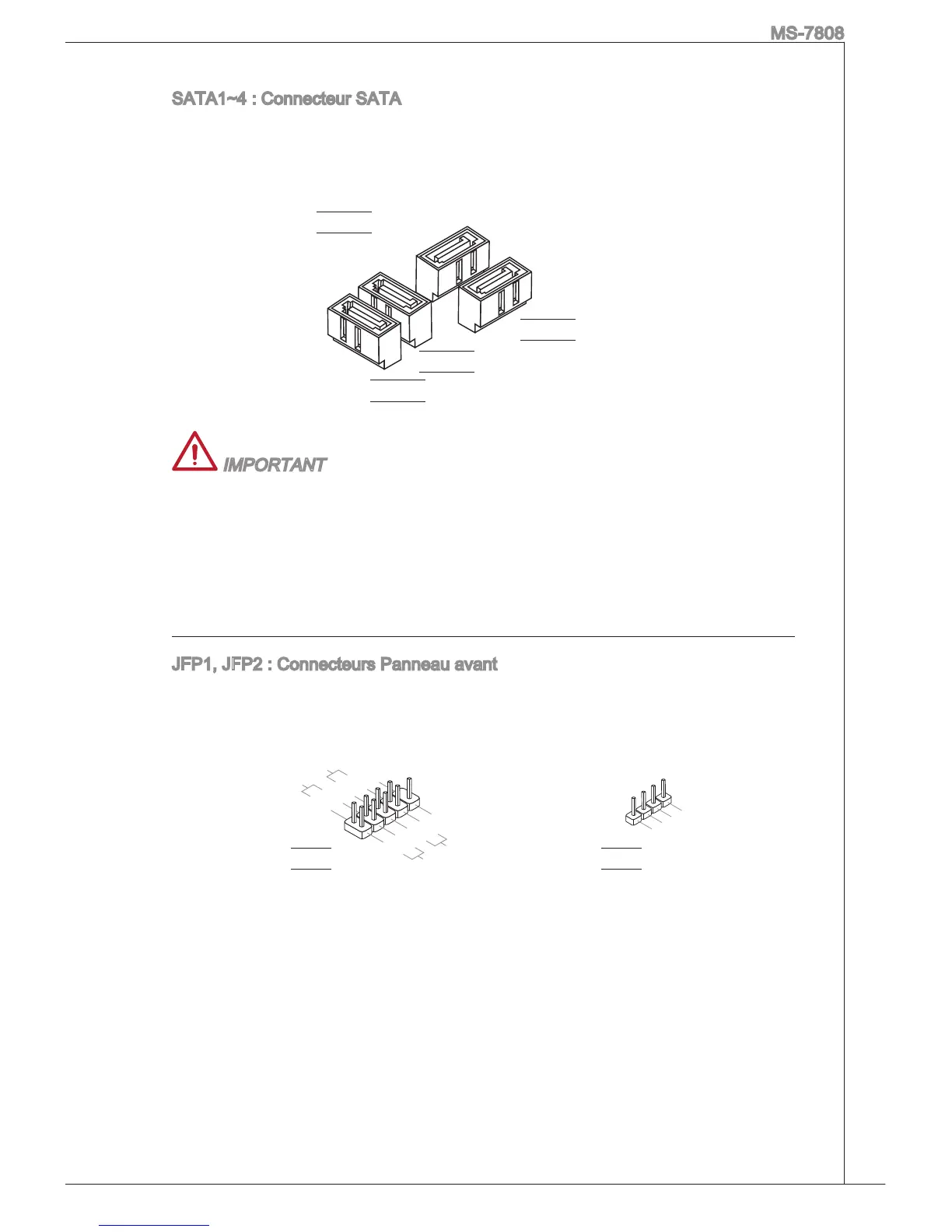 MS-7808

SATA1~4 : Connecteur SATA

IMPORTANT

JFP1, JFP2 : Connecteurs Panneau avant