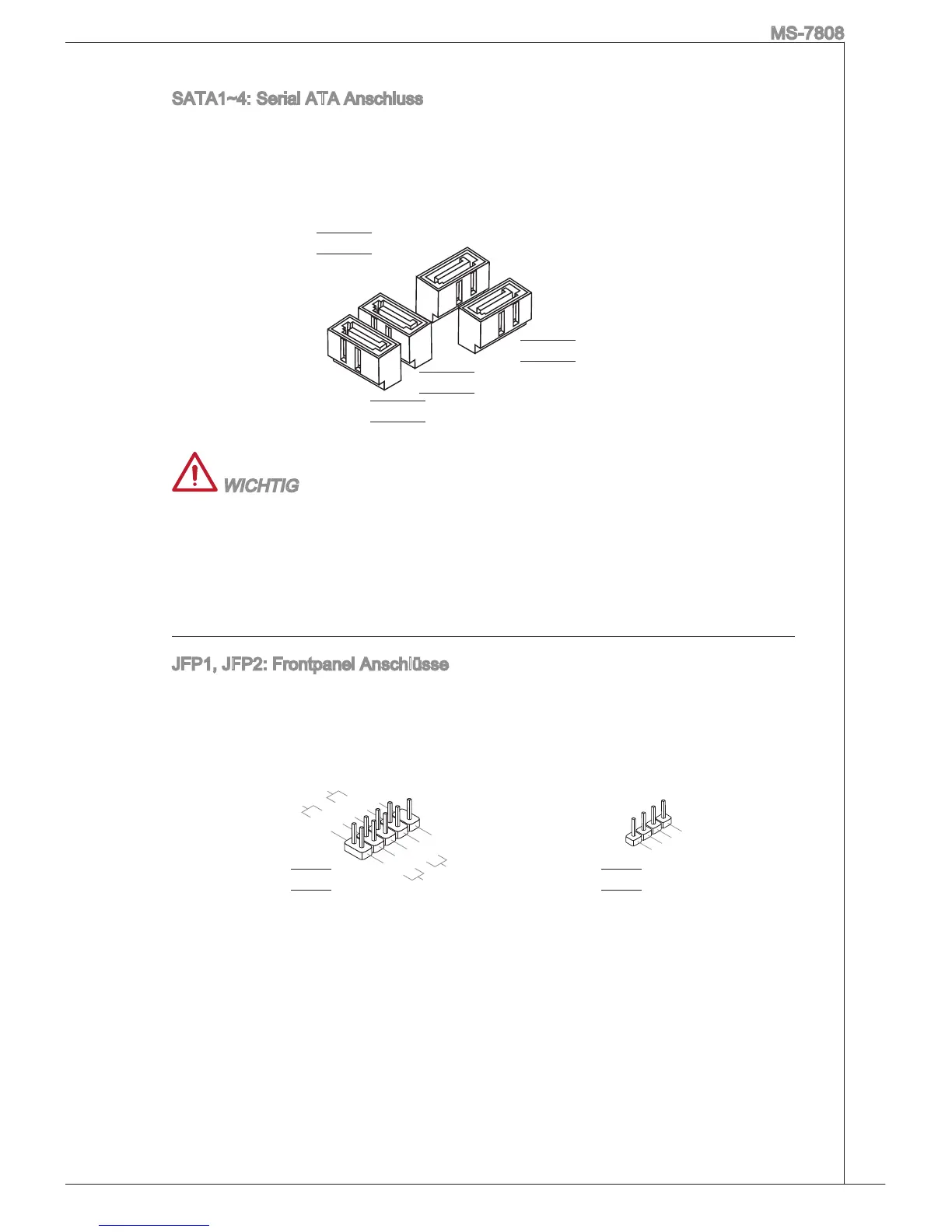 MS-7808

SATA1~4: Serial ATA Anschluss

WICHTIG

JFP1, JFP2: Frontpanel Anschlüsse