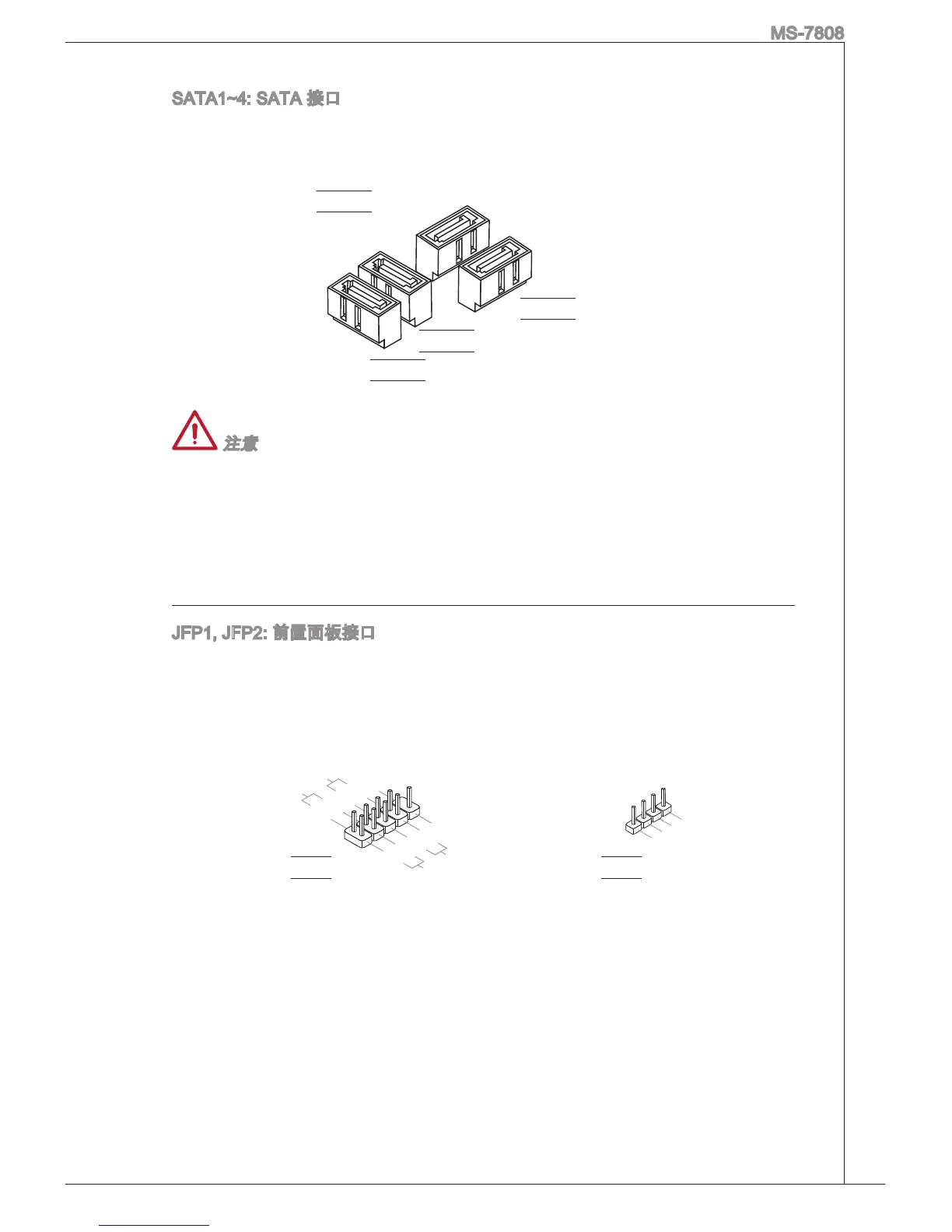 MS-7808

SATA1~4: SATA 接口

注意

JFP1, JFP2: 前置面板接口