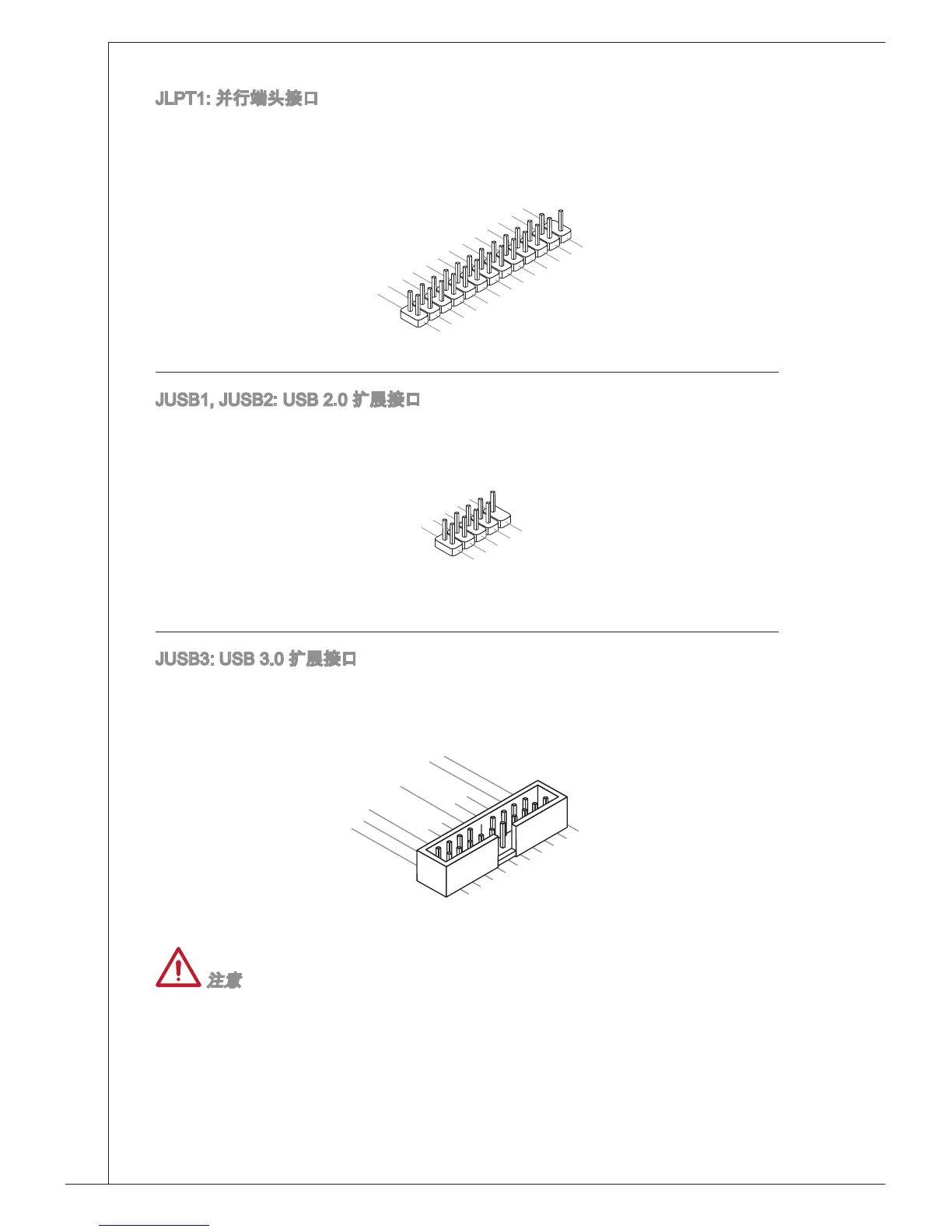 JLPT1: 并行端头接口

JUSB1, JUSB2: USB 2.0 扩展接口

JUSB3: USB 3.0 扩展接口

注意