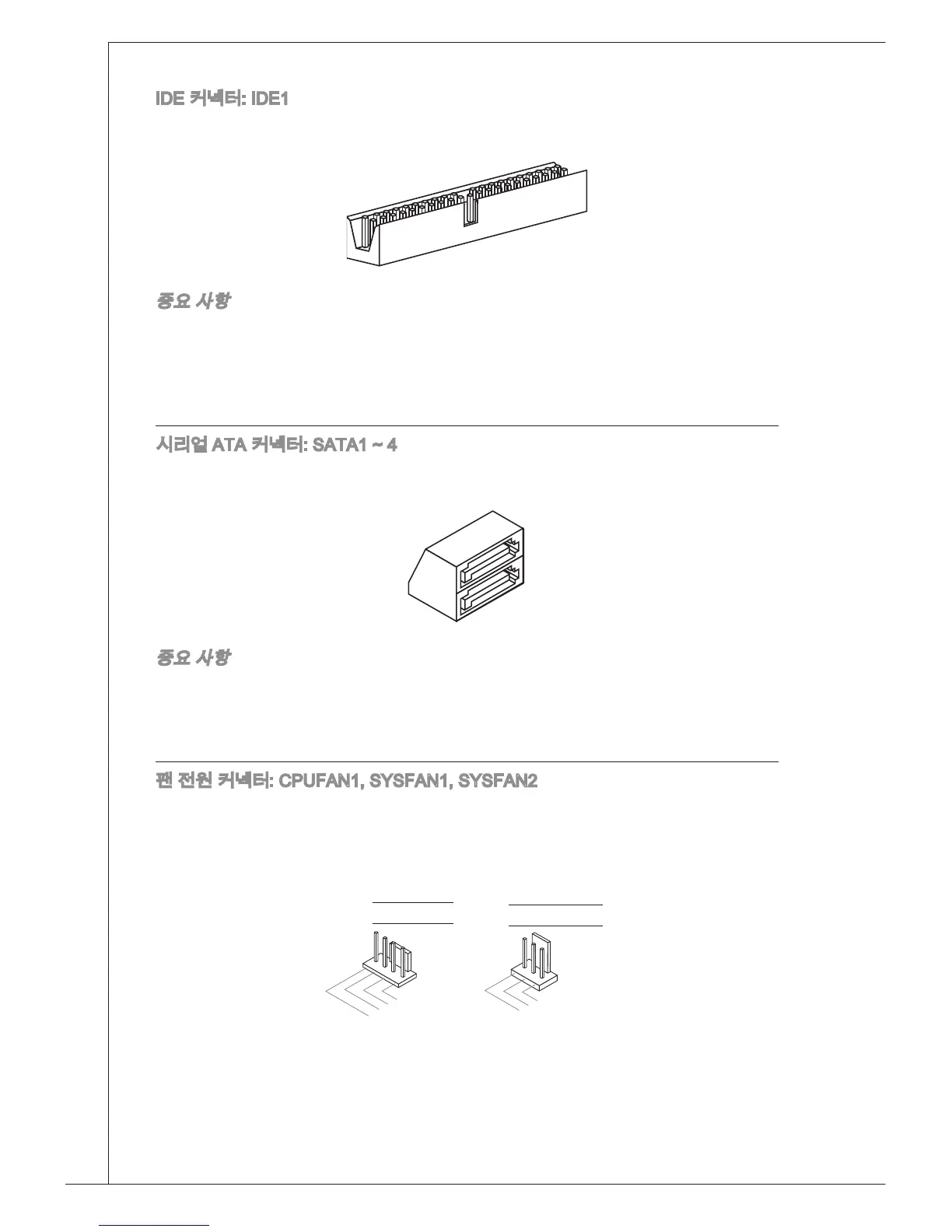 IDE 커넥터: IDE1

중요 사항

시리얼 ATA 커넥터: SATA1 ~ 4

중요 사항

팬 전원 커넥터: CPUFAN1, SYSFAN1, SYSFAN2