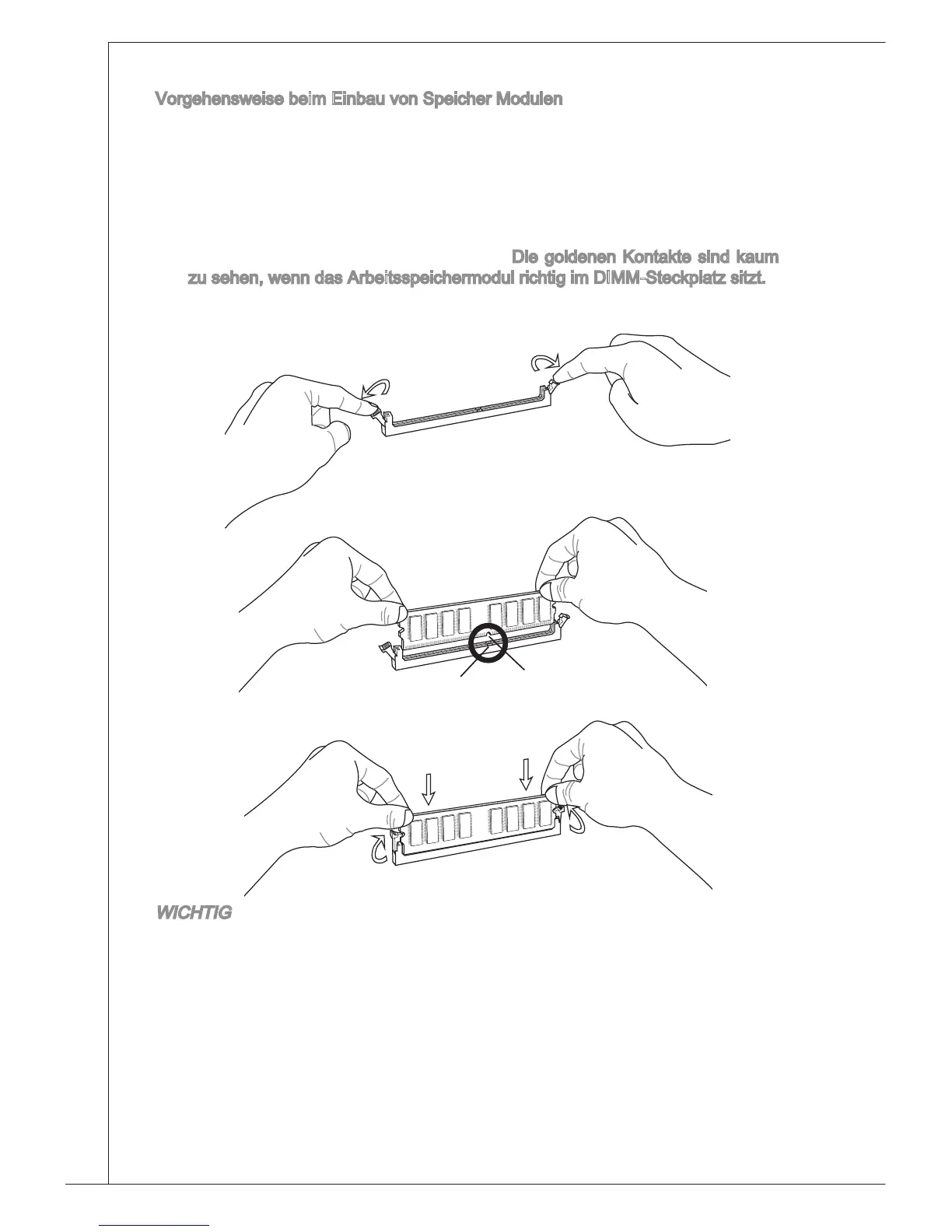 Vorgehensweise beim Einbau von Speicher Modulen

Die goldenen Kontakte sind kaum zu sehen, wenn das Arbeitsspeichermodul richtig im DIMM-Steckplatz sitzt.

WICHTIG