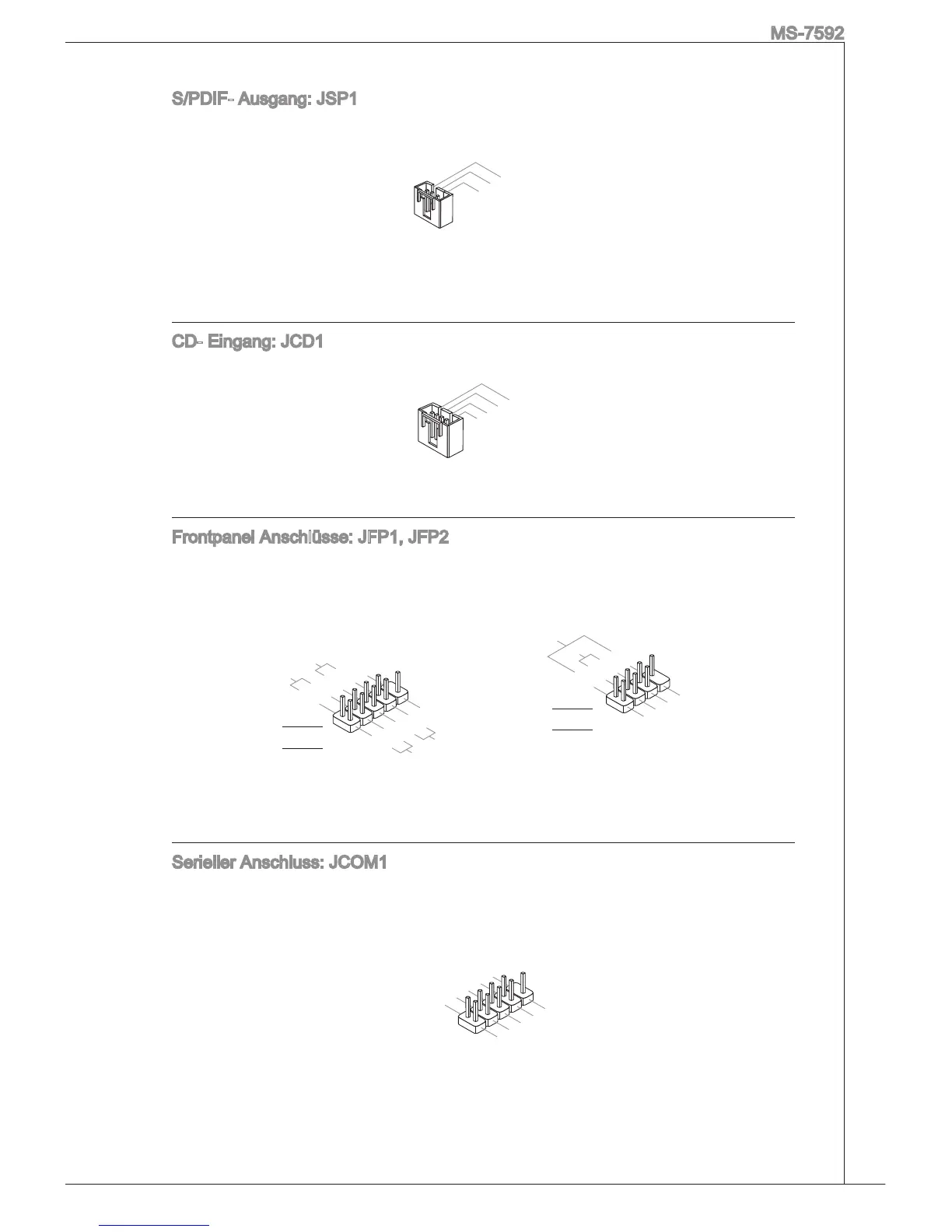 MS-7592

S/PDIF- Ausgang: JSP1

CD- Eingang: JCD1

Frontpanel Anschlüsse: JFP1, JFP2

Serieller Anschluss: JCOM1